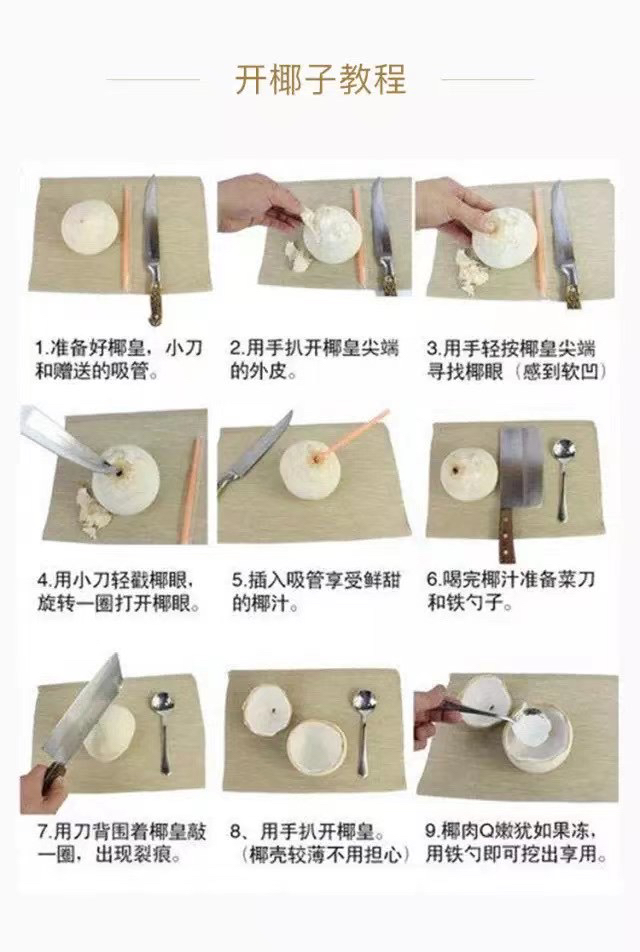 开椰子教程

1.准备好椰皇，小刀和赠送的吸管。

2.用手扒开椰皇尖端的外皮。

3.用手轻按椰皇尖端寻找椰眼（感到软凹）

4.用小刀轻戳椰眼，旋转一圈打开椰眼。

5.插入吸管享受鲜甜的椰汁。

6.喝完椰汁准备菜刀和铁勺子。

7.用刀背围着椰皇敲一圈，出现裂痕。

8、用手扒开椰皇。（椰壳较薄不用担心）

9.椰肉Q嫩犹如果冻，用铁勺即可挖出享用。