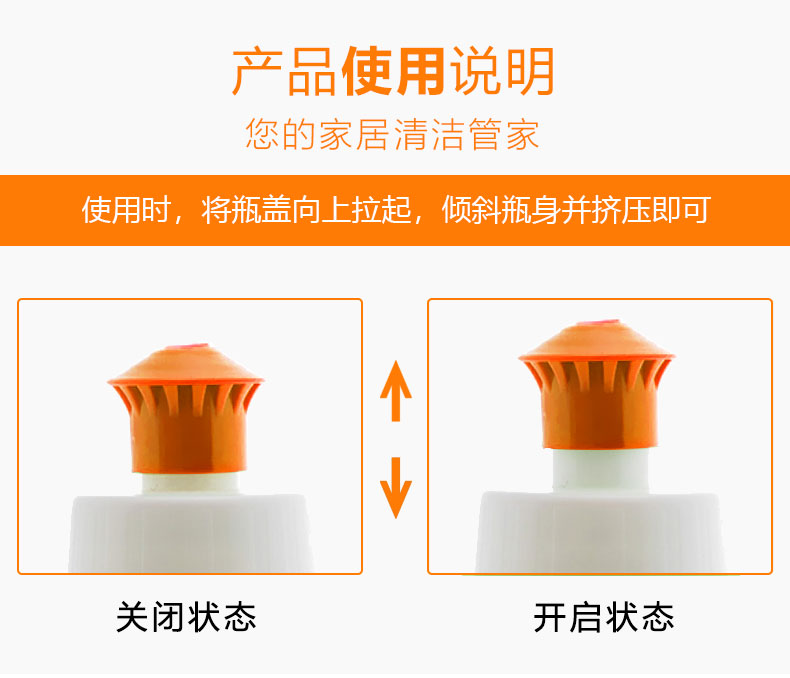 产品使用说明

您的家居清洁管家

使用时，将瓶盖向上拉起，倾斜瓶身并挤压即可

关闭状态

开启状态