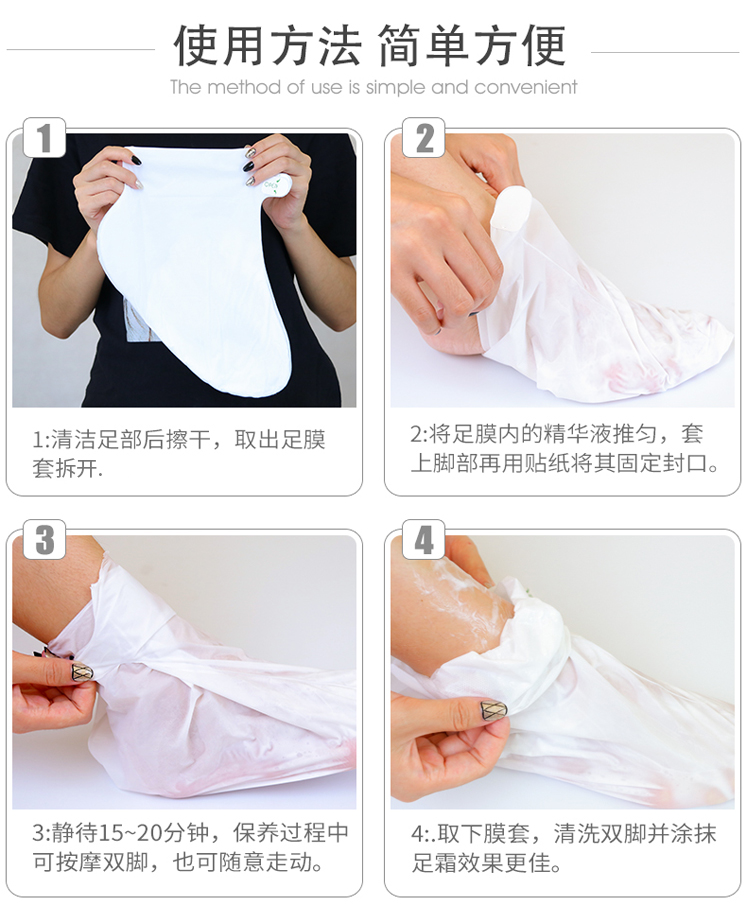 使用方法 简单方便
The method of use is simple and convenient

1
1:清洁足部后擦干，取出足膜套拆开.

2
2:将足膜内的精华液推匀，套上脚部再用贴纸将其固定封口。

3
3:静待15~20分钟，保养过程中可按摩双脚，也可随意走动。

4
4:.取下膜套，清洗双脚并涂抹足霜效果更佳。