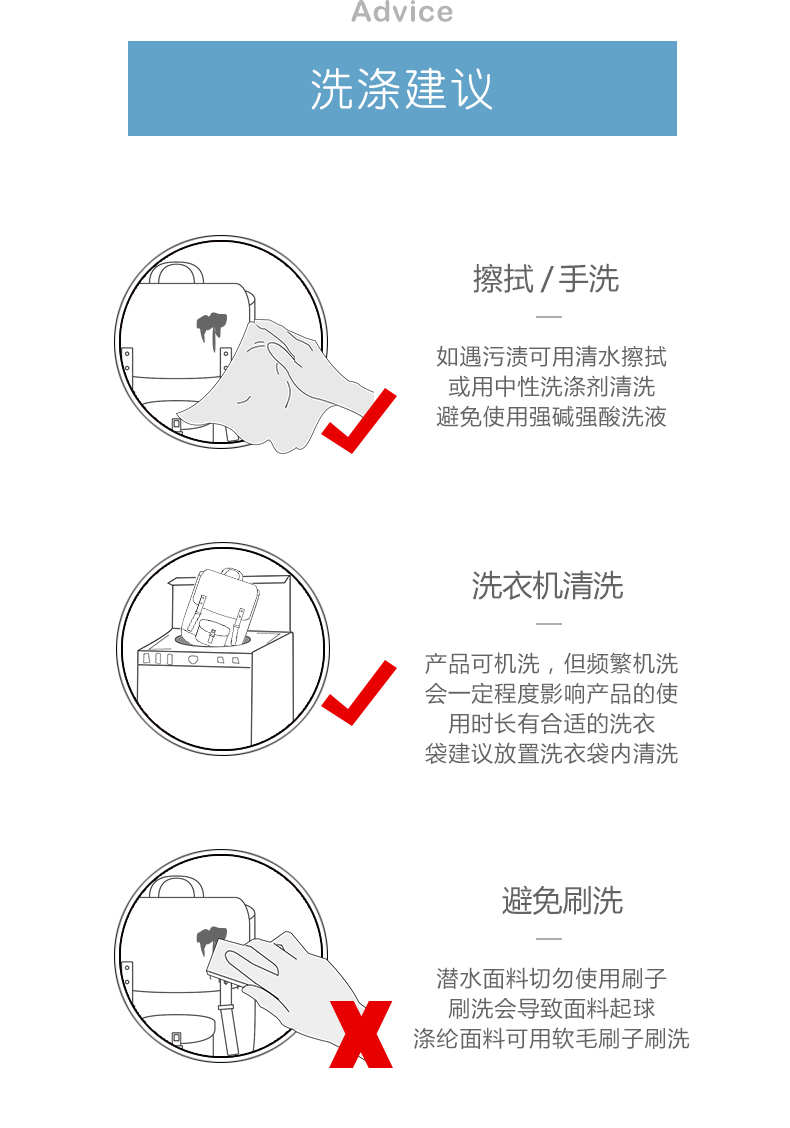 Advice

洗涤建议

擦拭 / 手洗

—

如遇污渍可用清水擦拭
或用中性洗涤剂清洗
避免使用强碱强酸洗液

洗衣机清洗

—

产品可机洗，但频繁机洗
会一定程度影响产品的使
用时长有合适的洗衣
袋建议放置洗衣袋内清洗

避免刷洗

—

潜水面料切勿使用刷子
刷洗会导致面料起球
涤纶面料可用软毛刷子刷洗