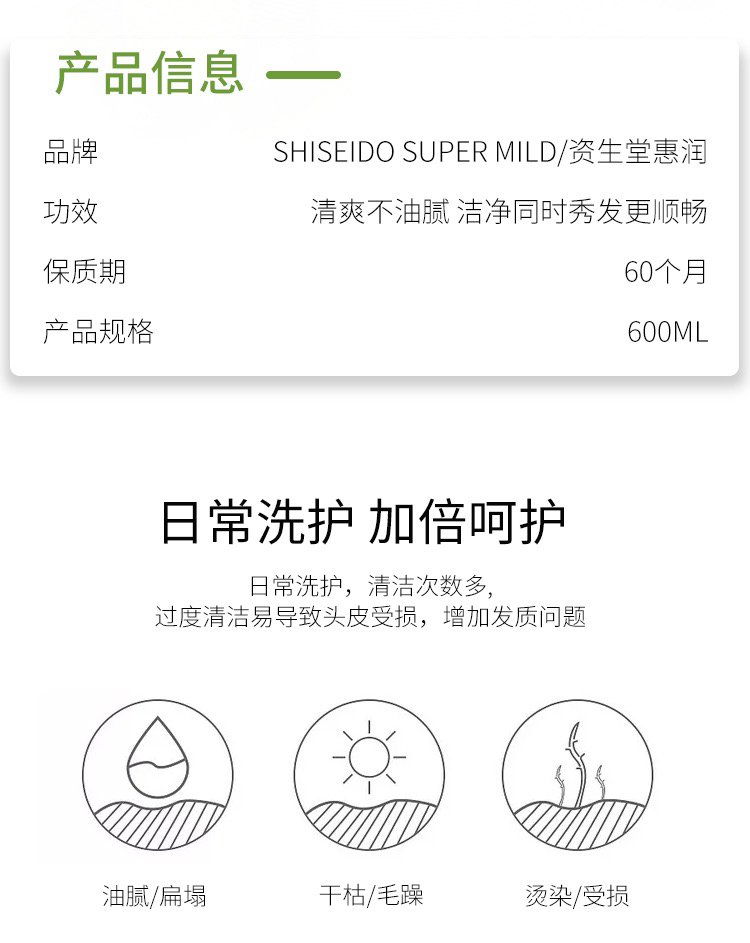 产品信息

品牌 SHISEIDO SUPER MILD/资生堂惠润

功效 清爽不油腻 洁净同时秀发更顺畅

保质期 60个月

产品规格 600ML

日常洗护 加倍呵护

日常洗护，清洁次数多，
过度清洁易导致头皮受损，增加发质问题

油腻/扁塌

干枯/毛躁

烫染/受损