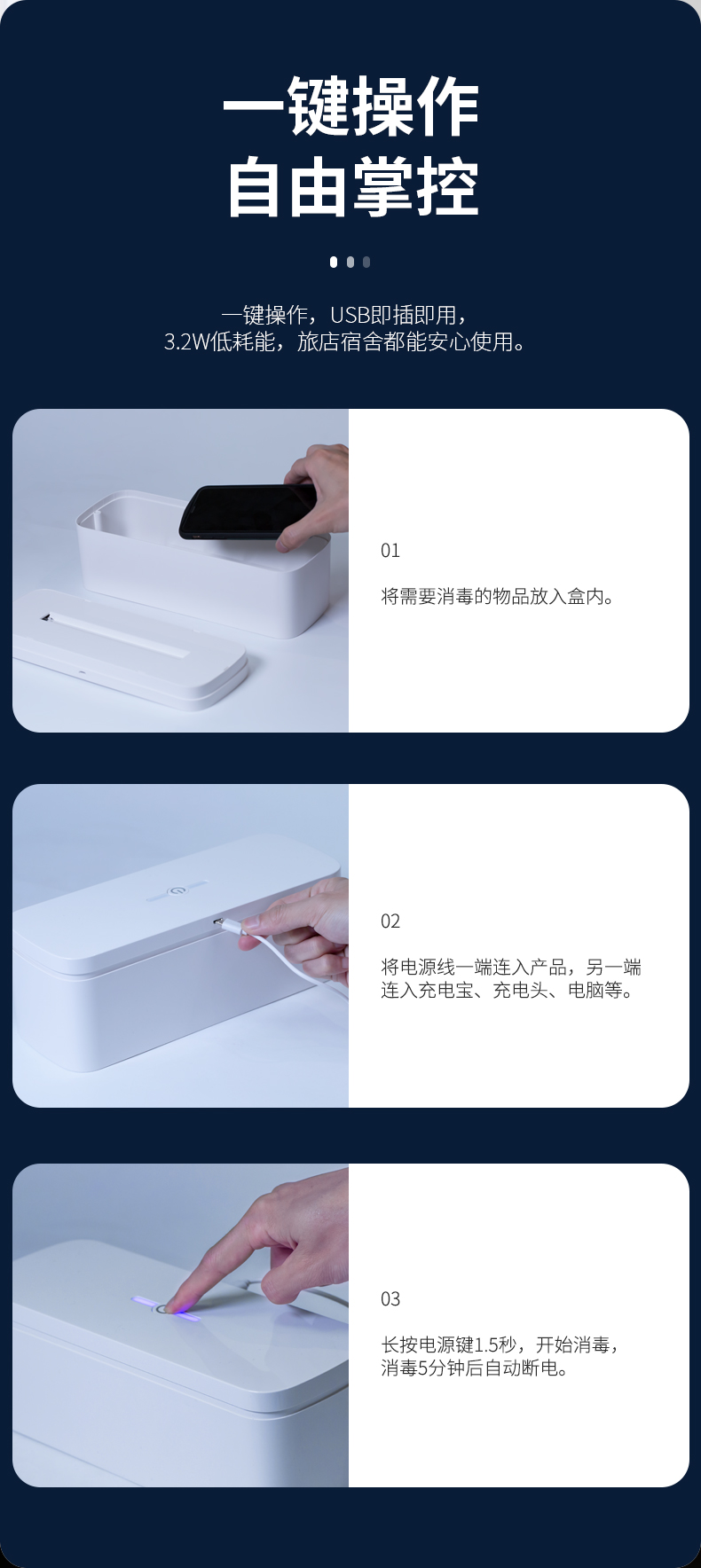 一键操作
自由掌控

一键操作，USB即插即用，
3.2W低耗能，旅店宿舍都能安心使用。

01

将需要消毒的物品放入盒内。

02

将电源线一端连入产品，另一端连入充电宝、充电头、电脑等。

03

长按电源键1.5秒，开始消毒，消毒5分钟后自动断电。