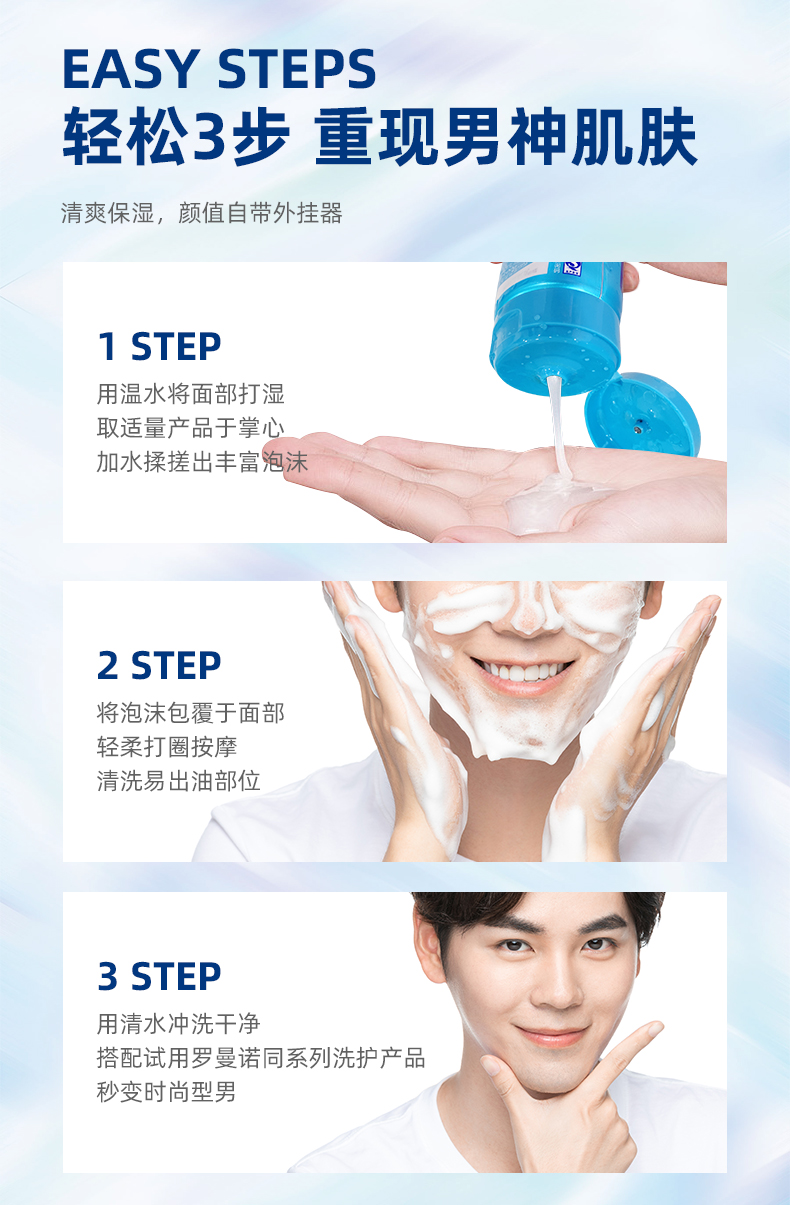 EASY STEPS
轻松3步 重现男神肌肤

清爽保湿，颜值自带外挂器

1 STEP
用温水将面部打湿
取适量产品于掌心
加水揉搓出丰富泡沫

2 STEP
将泡沫包覆于面部
轻柔打圈按摩
清洗易出油部位

3 STEP
用清水冲洗干净
搭配试用罗曼诺同系列洗护产品
秒变时尚型男