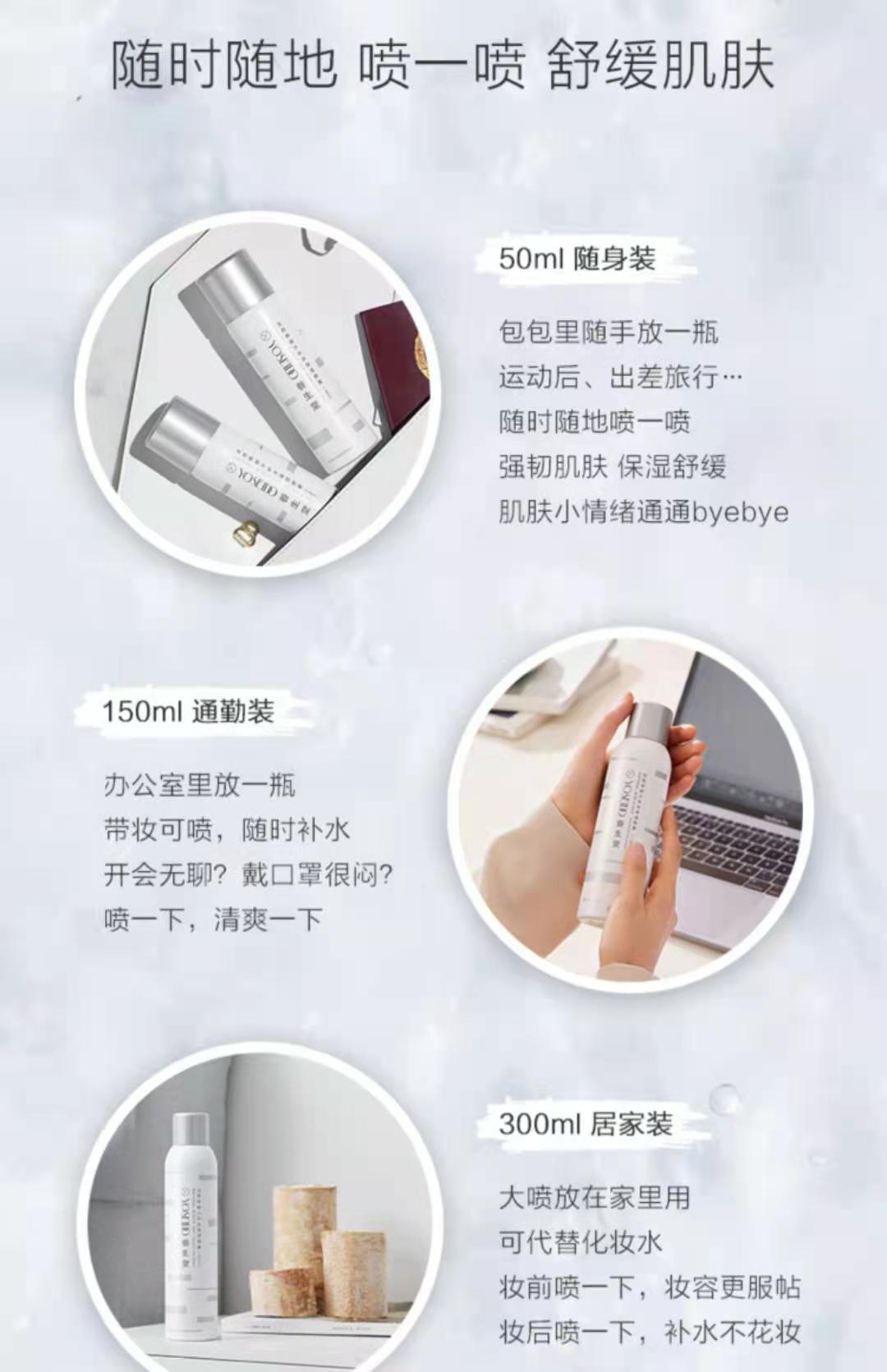 随时随地 喷一喷 舒缓肌肤

50ml 随身装

包包里随手放一瓶
运动后、出差旅行…
随时随地喷一喷
强韧肌肤 保湿舒缓
肌肤小情绪通通byebye

150ml 通勤装

办公室里放一瓶
带妆可喷，随时补水
开会无聊？戴口罩很闷？
喷一下，清爽一下

300ml 居家装

大喷放在家里用
可代替化妆水
妆前喷一下，妆容更服帖
妆后喷一下，补水不花妆