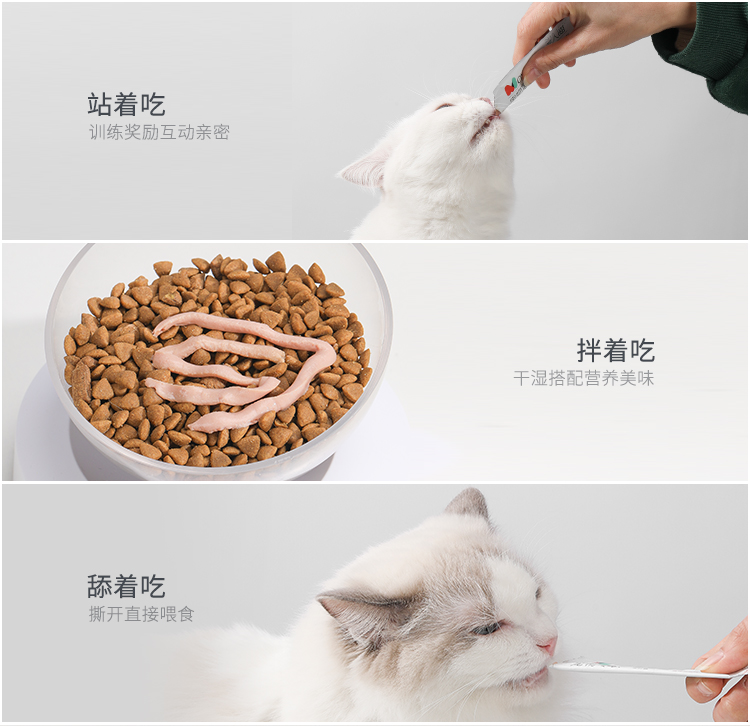 站着吃
训练奖励互动亲密

拌着吃
干湿搭配营养美味

舔着吃
撕开直接喂食