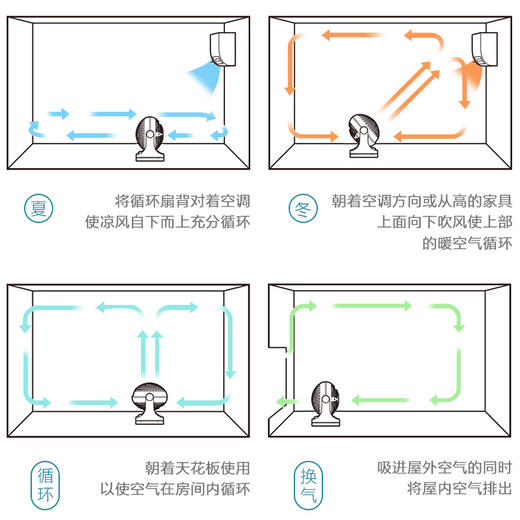 夏

将循环扇背对着空调
使凉风自下而上充分循环

冬

朝着空调方向或从高的家具
上面向下吹风使上部
的暖空气循环

循环

朝着天花板使用
以使空气在房间内循环

换气

吸进屋外空气的同时
将屋内空气排出