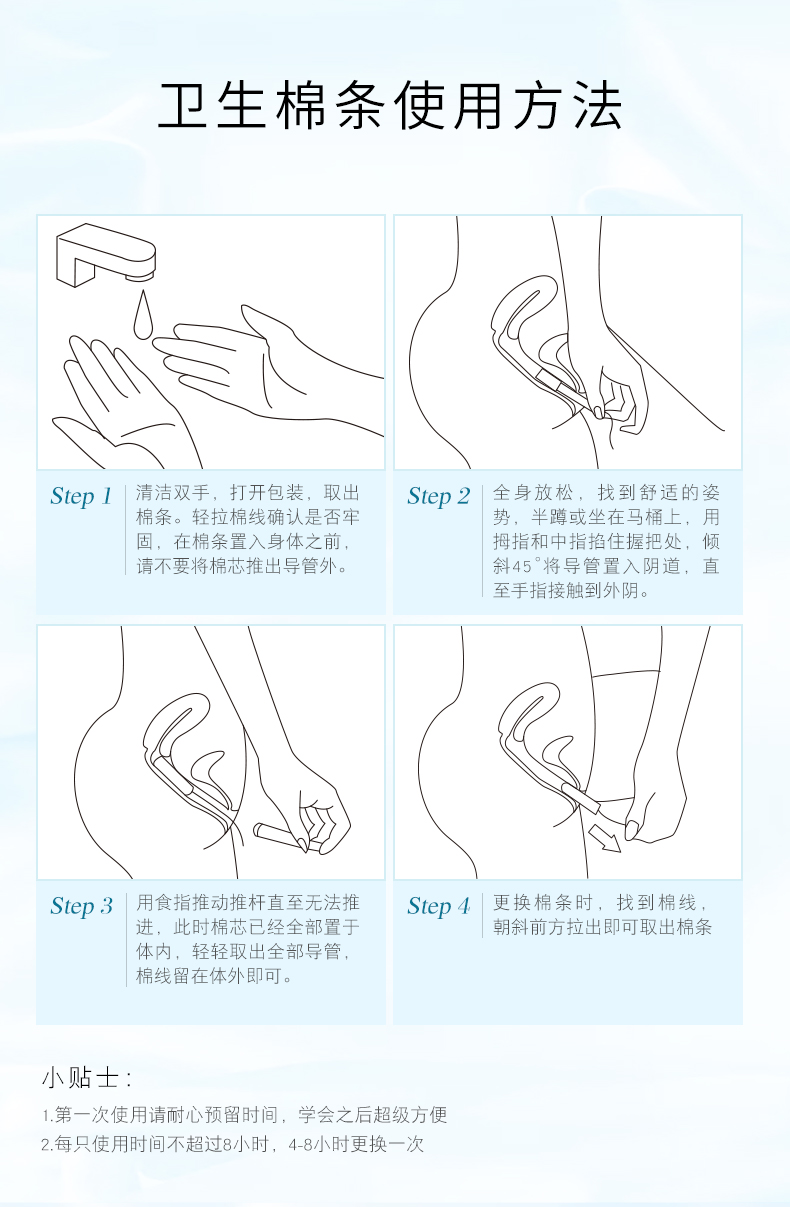 卫生棉条使用方法

Step 1
清洁双手，打开包装，取出棉条。轻拉棉线确认是否牢固，在棉条置入身体之前，请不要将棉芯推出导管外。

Step 2
全身放松，找到舒适的姿势，半蹲或坐在马桶上，用拇指和中指掐住握把处，倾斜45°将导管置入阴道，直至手指接触到外阴。

Step 3
用食指推动推杆直至无法推进，此时棉芯已经全部置于体内，轻轻取出全部导管，棉线留在体外即可。

Step 4
更换棉条时，找到棉线，朝斜前方拉出即可取出棉条

小贴士：
1.第一次使用请耐心预留时间，学会之后超级方便
2.每只使用时间不超过8小时，4-8小时更换一次