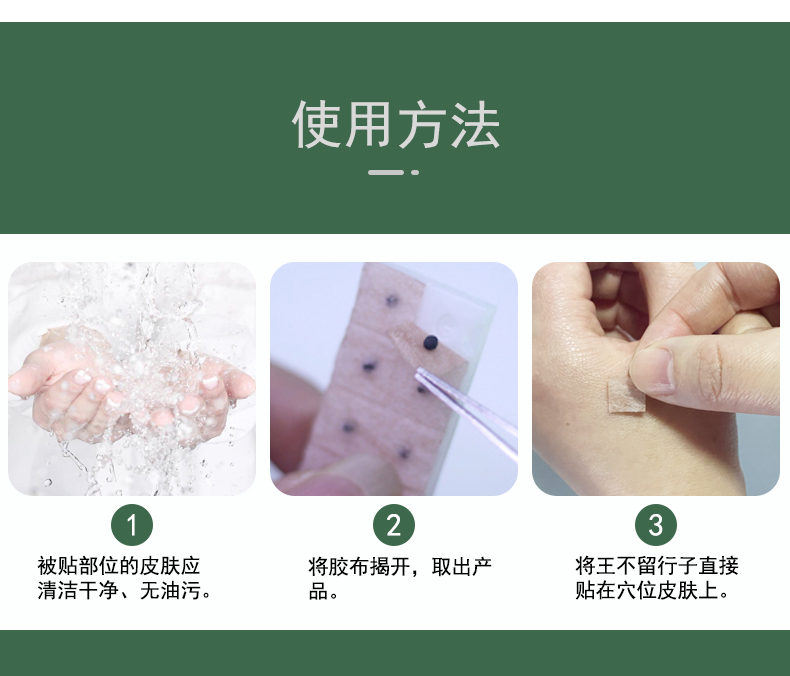 使用方法

1
被贴部位的皮肤应清洁干净、无油污。

2
将胶布揭开，取出产品。

3
将王不留行子直接贴在穴位皮肤上。