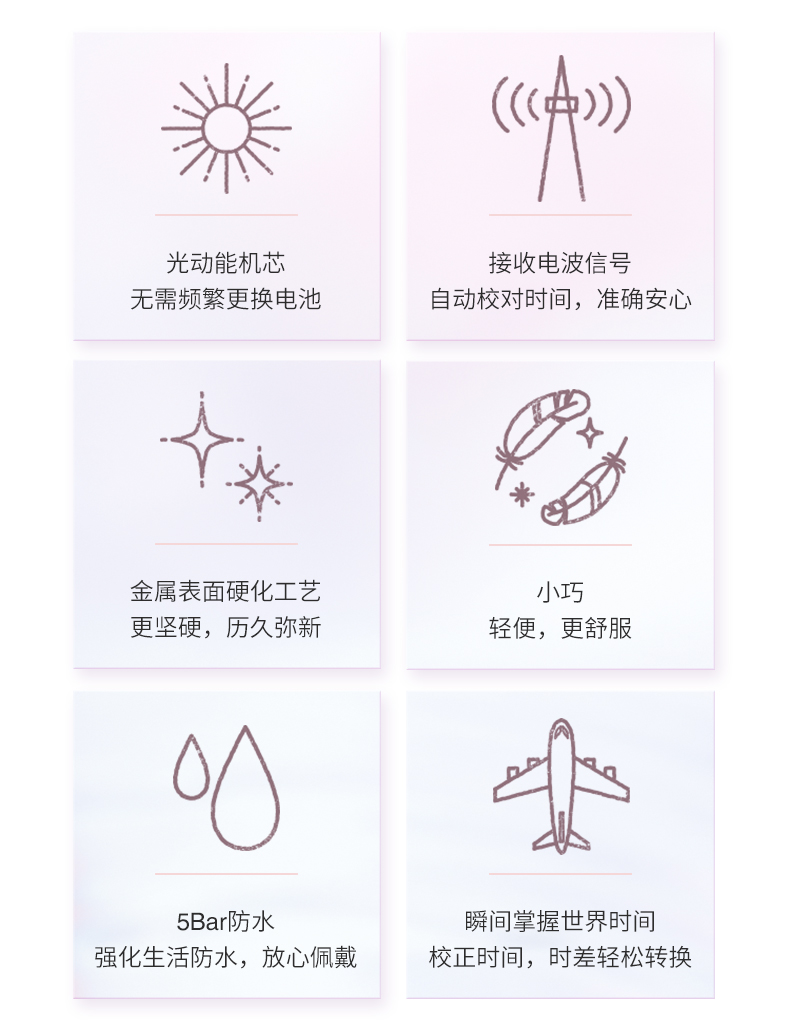 光动能机芯
无需频繁更换电池

接收电波信号
自动校对时间，准确安心

金属表面硬化工艺
更坚硬，历久弥新

小巧
轻便，更舒服

5Bar防水
强化生活防水，放心佩戴

瞬间掌握世界时间
校正时间，时差轻松转换