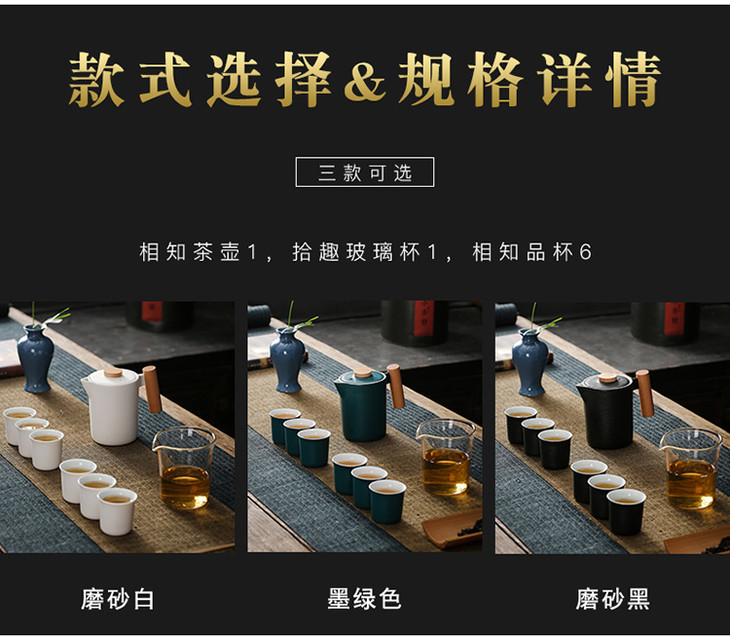 款式选择&规格详情

三款可选

相知茶壶1，拾趣玻璃杯1，相知品杯6

磨砂白

墨绿色

磨砂黑