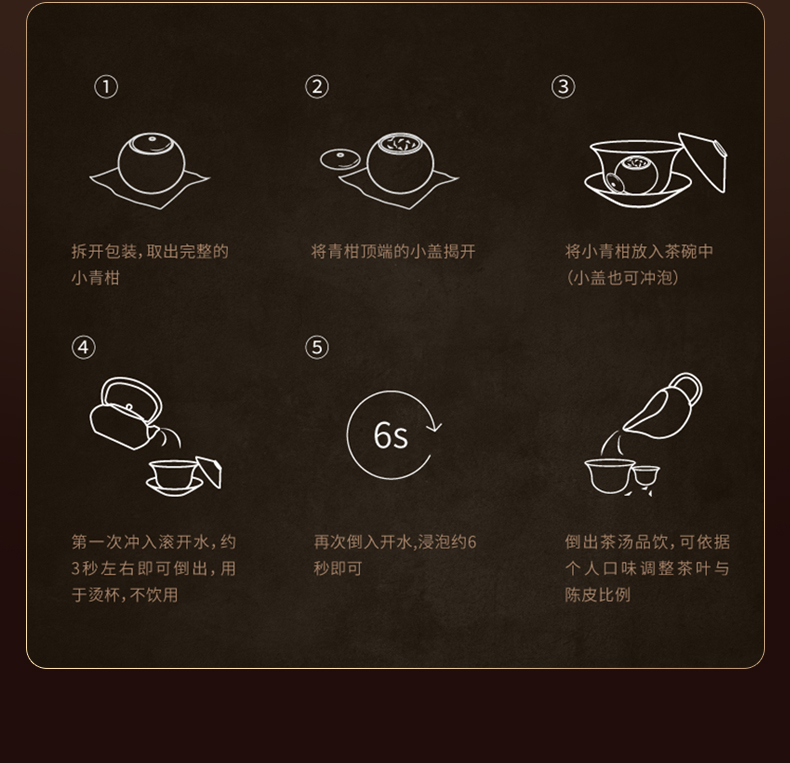 ①

拆开包装，取出完整的小青柑

②

将青柑顶端的小盖揭开

③

将小青柑放入茶碗中（小盖也可冲泡）

④

第一次冲入滚开水，约3秒左右即可倒出，用于烫杯，不饮用

⑤

6s

再次倒入开水，浸泡约6秒即可

倒出茶汤品饮，可依据个人口味调整茶叶与陈皮比例