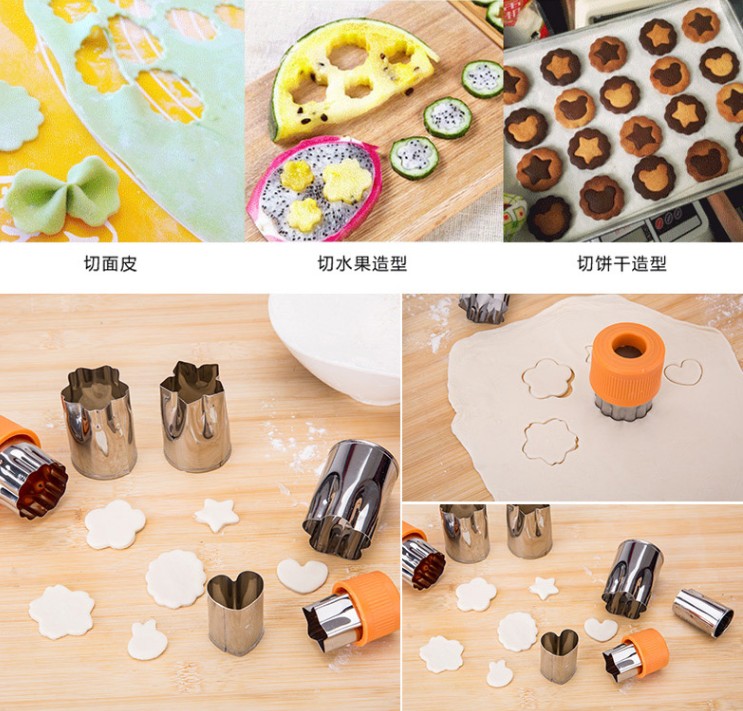 切面皮

切水果造型

切饼干造型