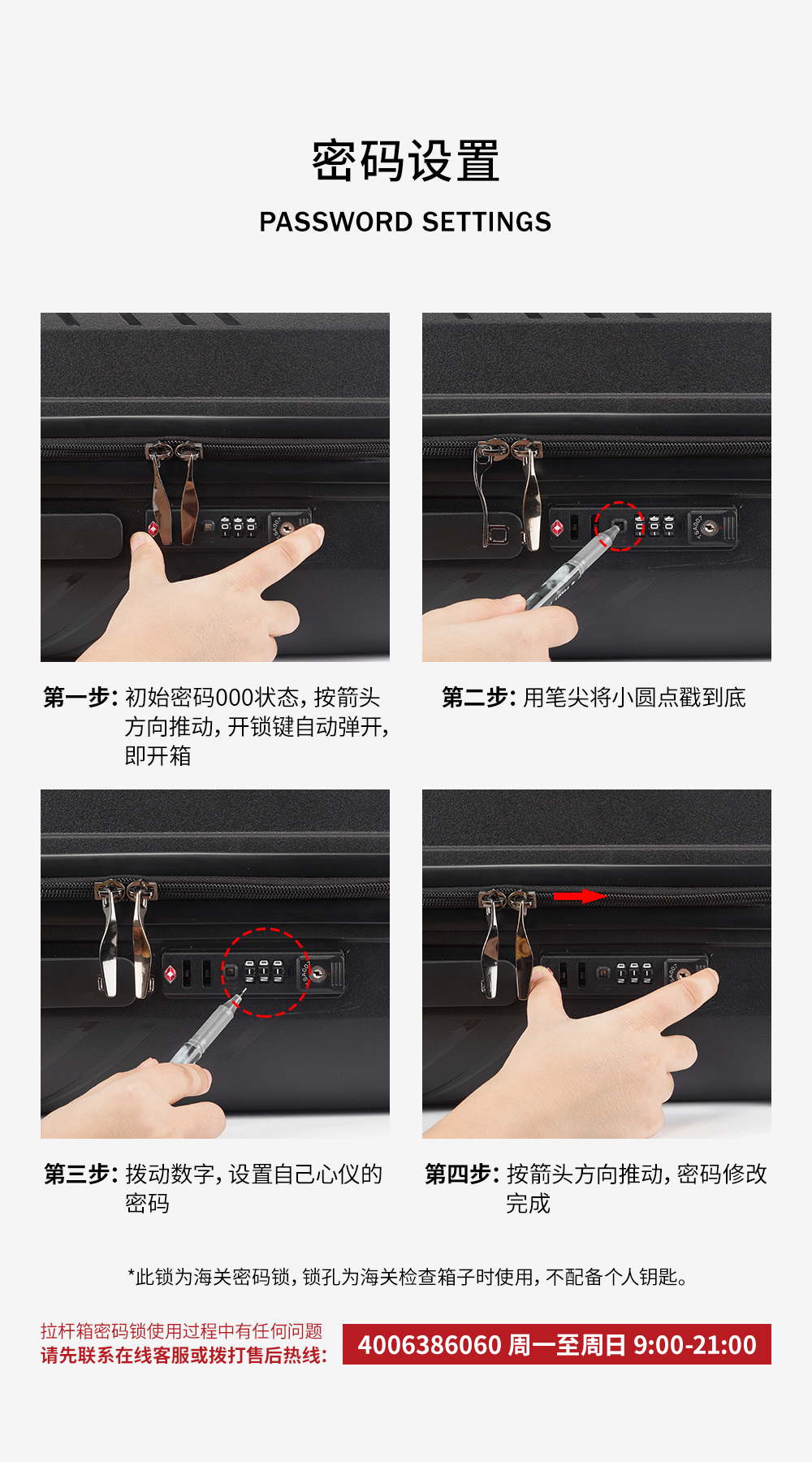 密码设置

PASSWORD SETTINGS

第一步：初始密码000状态，按箭头方向推动，开锁键自动弹开，即开箱

第二步：用笔尖将小圆点戳到底

第三步：拨动数字，设置自己心仪的密码

第四步：按箭头方向推动，密码修改完成

*此锁为海关密码锁，锁孔为海关检查箱子时使用，不配备个人钥匙。

拉杆箱密码锁使用过程中有任何问题
请先联系在线客服或拨打售后热线：

4006386060 周一至周日 9:00-21:00