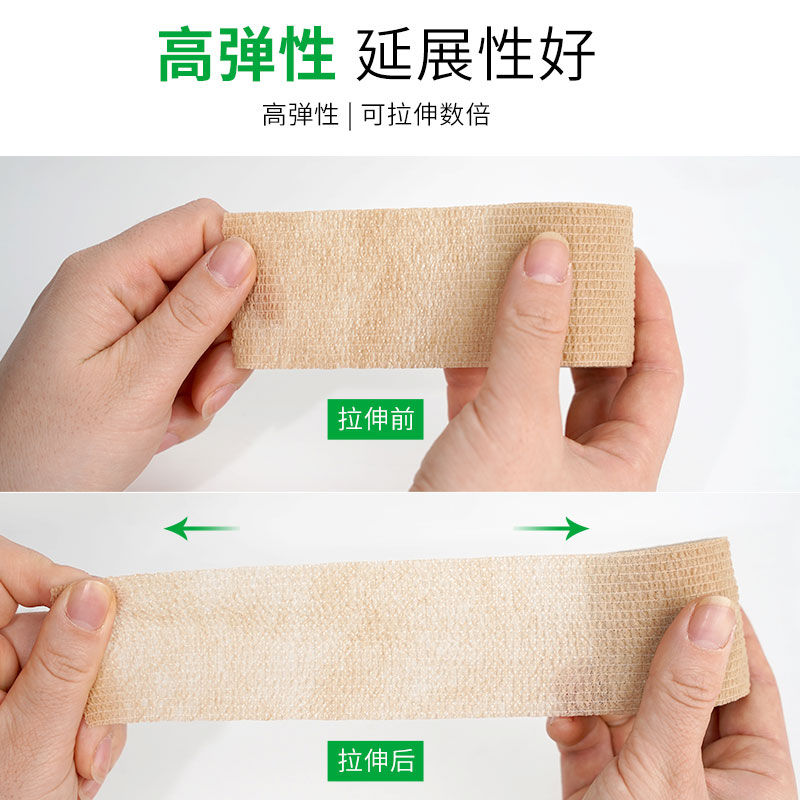 高弹性 延展性好

高弹性 | 可拉伸数倍

拉伸前

拉伸后