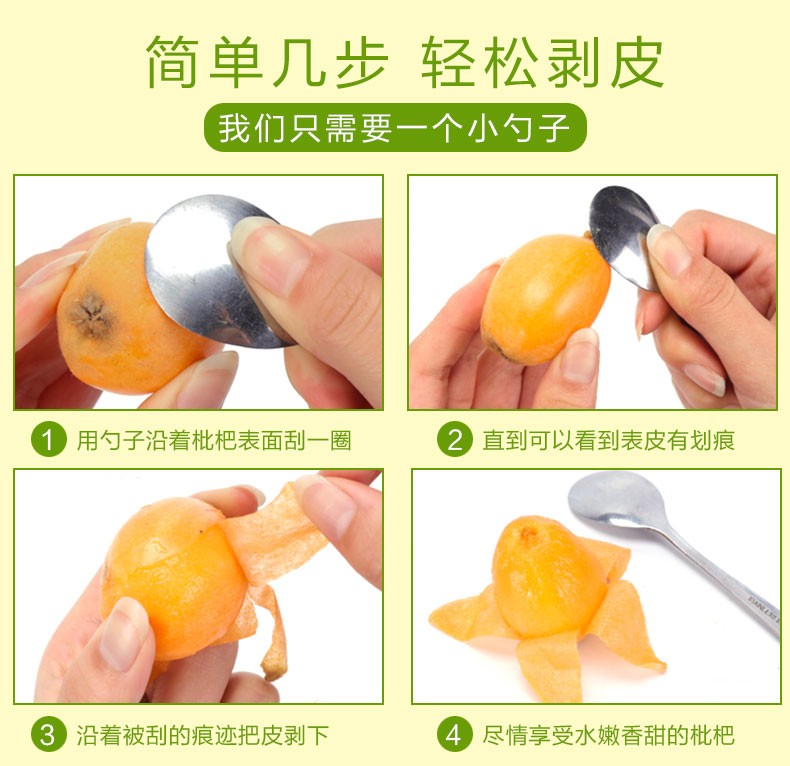 简单几步 轻松剥皮

我们只需要一个小勺子

1 用勺子沿着枇杷表面刮一圈

2 直到可以看到表皮有划痕

3 沿着被刮的痕迹把皮剥下

4 尽情享受水嫩香甜的枇杷