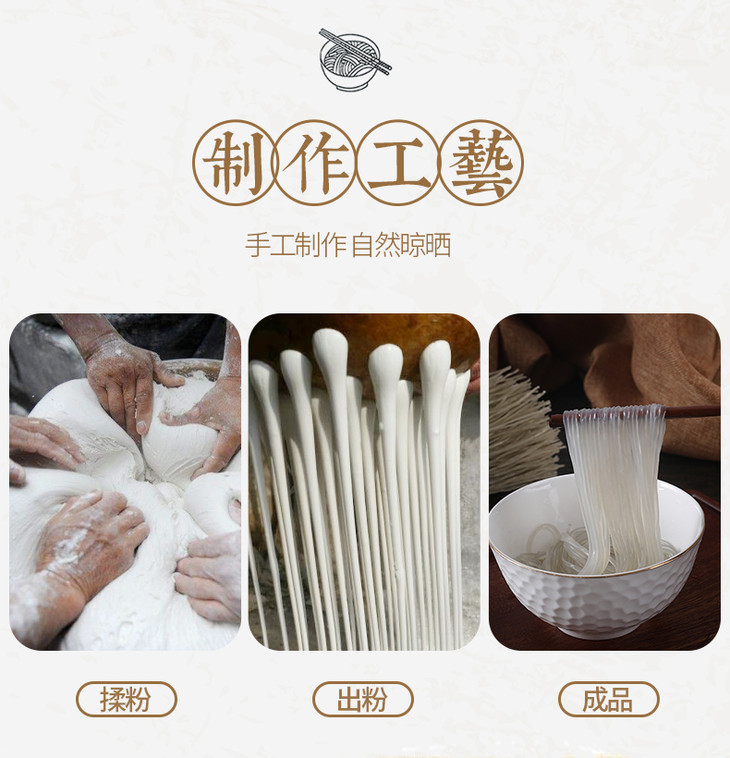 制作工藝

手工制作 自然晾晒

揉粉

出粉

成品