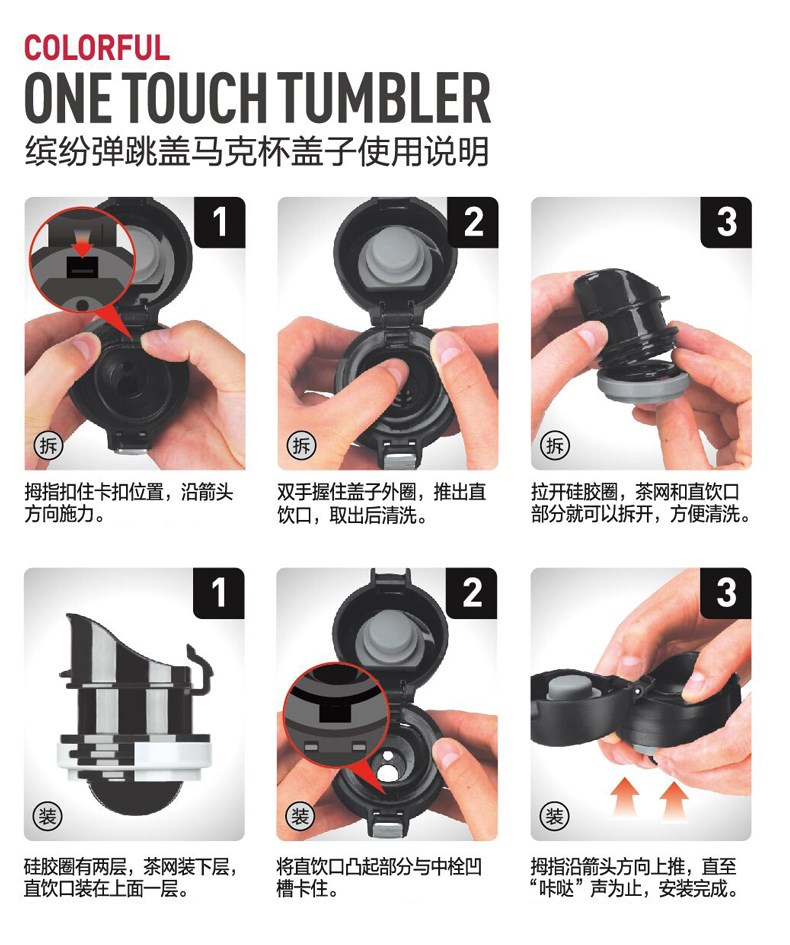 COLORFUL
ONE TOUCH TUMBLER
缤纷弹跳盖马克杯盖子使用说明

1
拆
拇指扣住卡扣位置，沿箭头方向施力。

2
拆
双手握住盖子外圈，推出直饮口，取出后清洗。

3
拆
拉开硅胶圈，茶网和直饮口部分就可以拆开，方便清洗。

1
装
硅胶圈有两层，茶网装下层，直饮口装在上面一层。

2
装
将直饮口凸起部分与中栓凹槽卡住。

3
装
拇指沿箭头方向上推，直至“咔哒”声为止，安装完成。