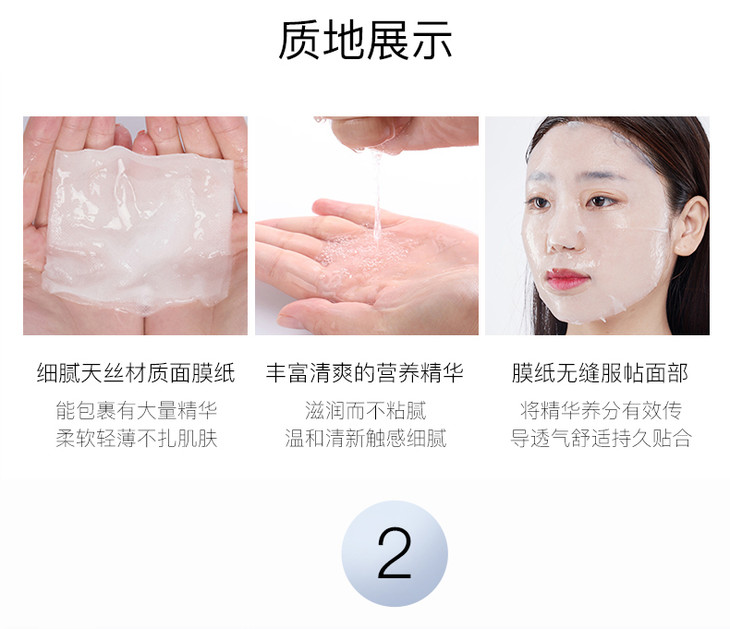 质地展示

细腻天丝材质面膜纸
能包裹有大量精华
柔软轻薄不扎肌肤

丰富清爽的营养精华
滋润而不粘腻
温和清新触感细腻

膜纸无缝服帖面部
将精华养分有效传
导透气舒适持久贴合

2