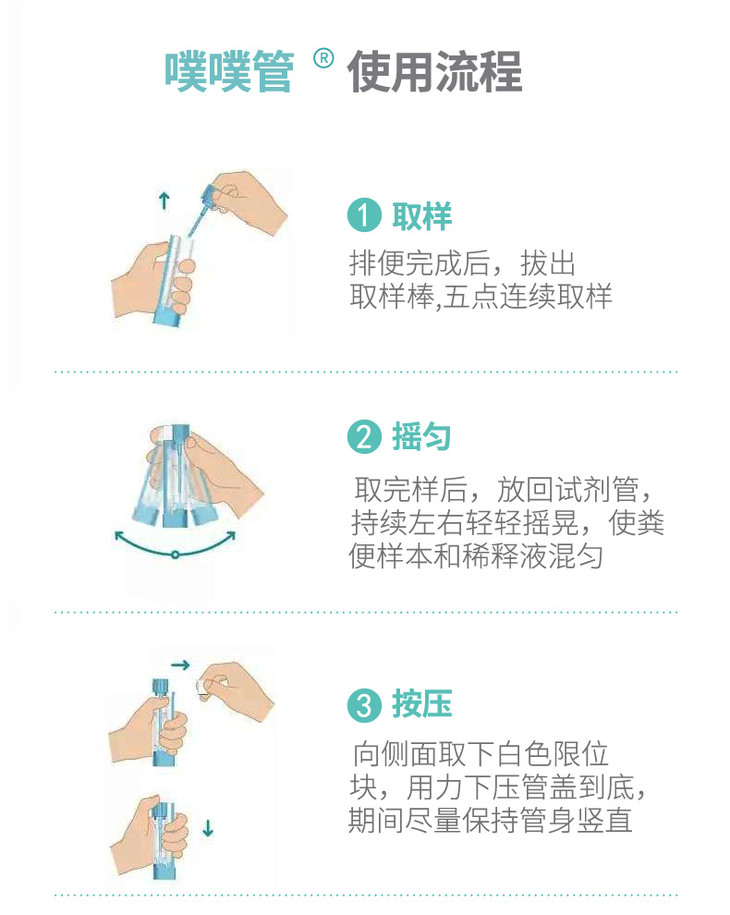 噗噗管® 使用流程

1 取样

排便完成后，拔出取样棒,五点连续取样

2 摇匀

取完样后，放回试剂管，持续左右轻轻摇晃，使粪便样本和稀释液混匀

3 按压

向侧面取下白色限位块，用力下压管盖到底，期间尽量保持管身竖直