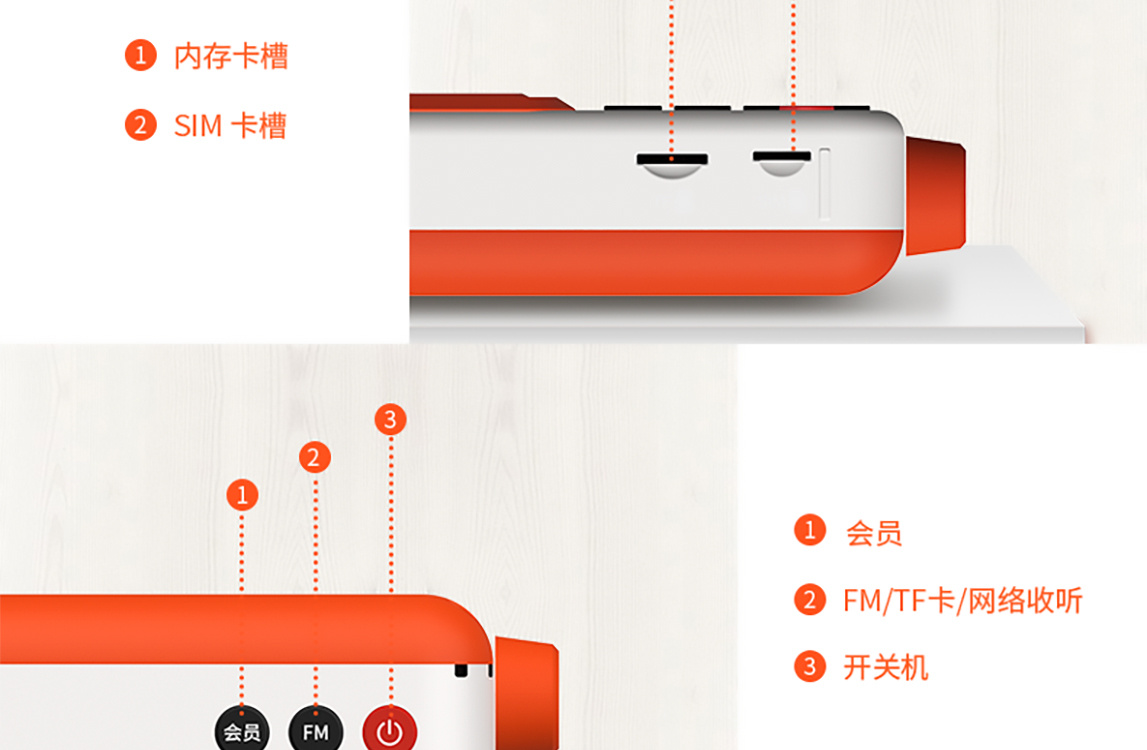 1 内存卡槽

2 SIM 卡槽

3

2

1

会员

FM

1 会员

2 FM/TF卡/网络收听

3 开关机