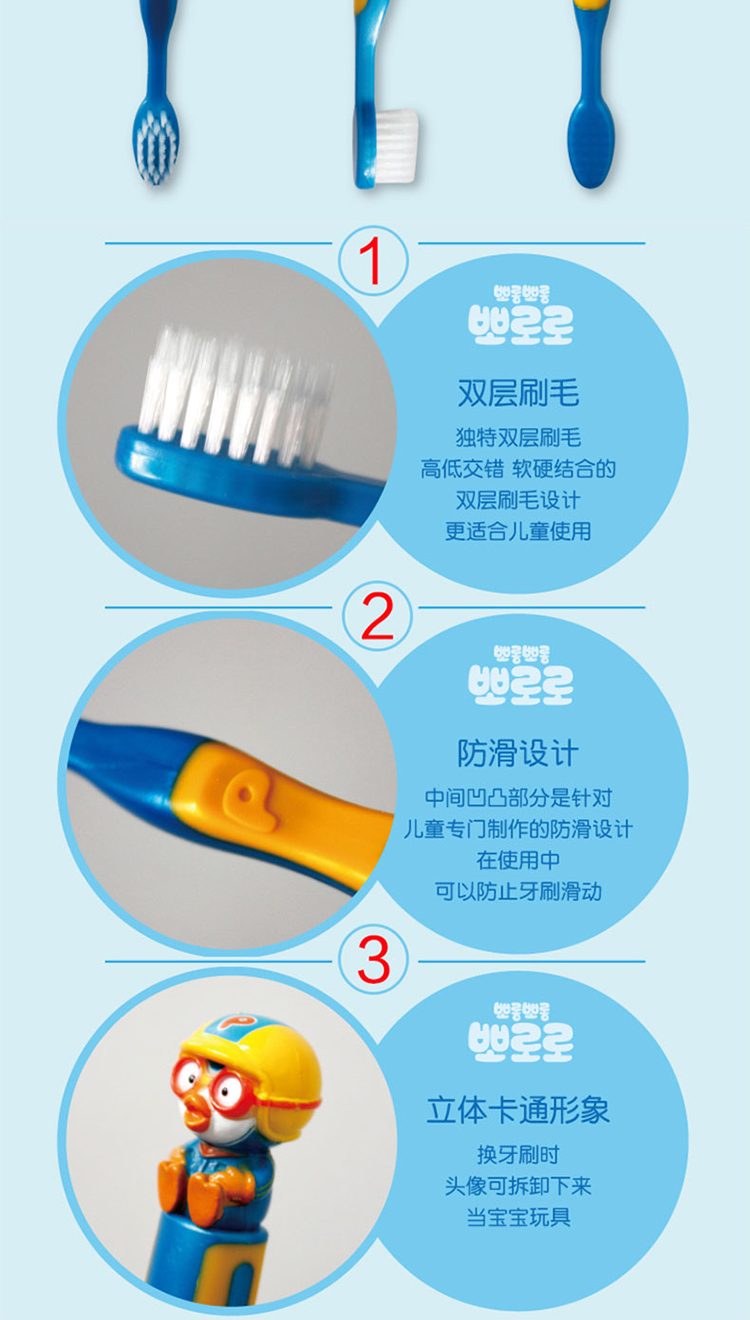 1

뽀롱뽀롱
뽀로로

双层刷毛

独特双层刷毛
高低交错 软硬结合的
双层刷毛设计
更适合儿童使用

2

뽀롱뽀롱
뽀로로

防滑设计

中间凹凸部分是针对
儿童专门制作的防滑设计
在使用中
可以防止牙刷滑动

3

뽀롱뽀롱
뽀로로

立体卡通形象

换牙刷时
头像可拆卸下来
当宝宝玩具