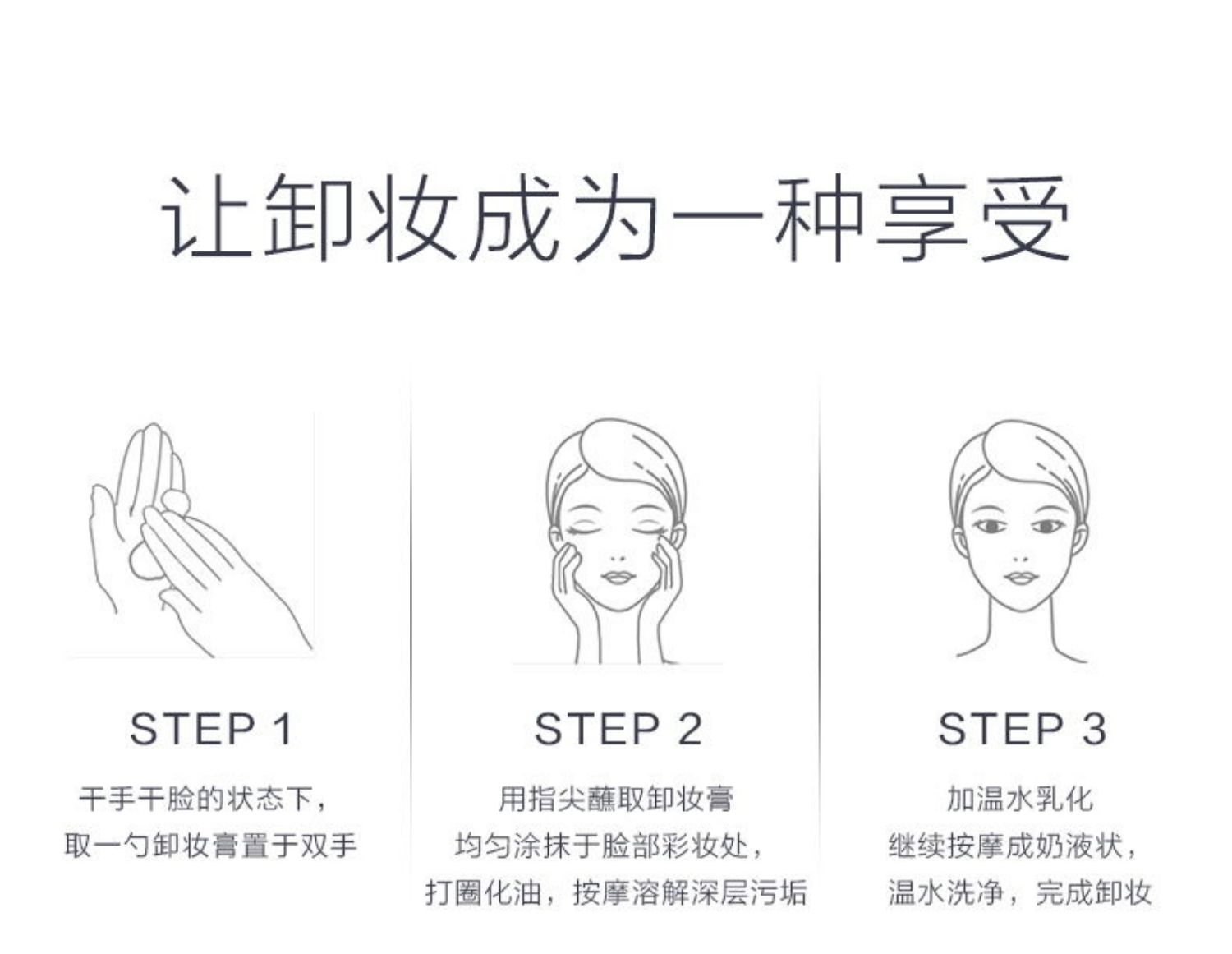 让卸妆成为一种享受

STEP 1

干手干脸的状态下，
取一勺卸妆膏置于双手

STEP 2

用指尖蘸取卸妆膏
均匀涂抹于脸部彩妆处，
打圈化油，按摩溶解深层污垢

STEP 3

加温水乳化
继续按摩成奶液状，
温水洗净，完成卸妆