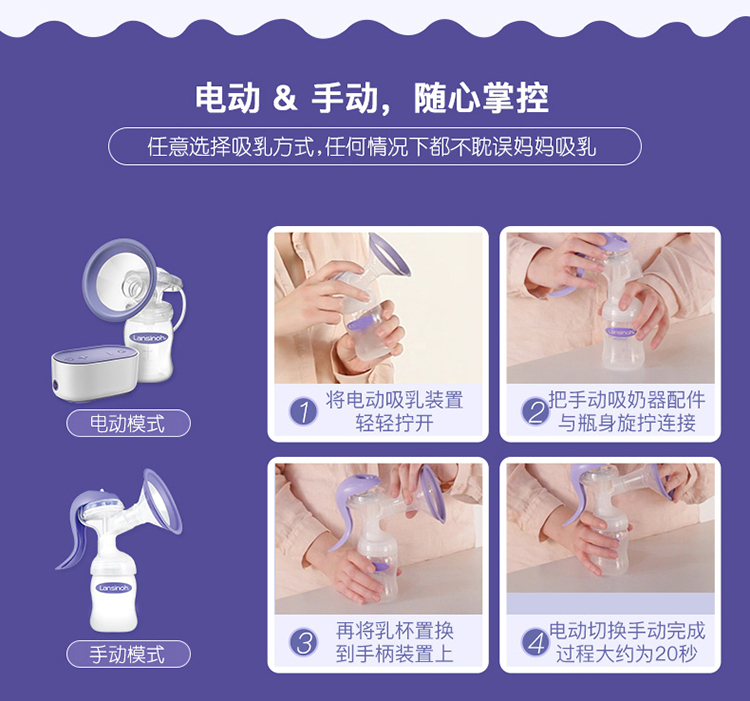 电动 & 手动，随心掌控

任意选择吸乳方式，任何情况下都不耽误妈妈吸乳

Lansinoh

电动模式

Lansinoh

手动模式

1 将电动吸乳装置轻轻拧开

Lansinoh

2 把手动吸奶器配件与瓶身旋拧连接

3 再将乳杯置换到手柄装置上

4 电动切换手动完成过程大约为20秒