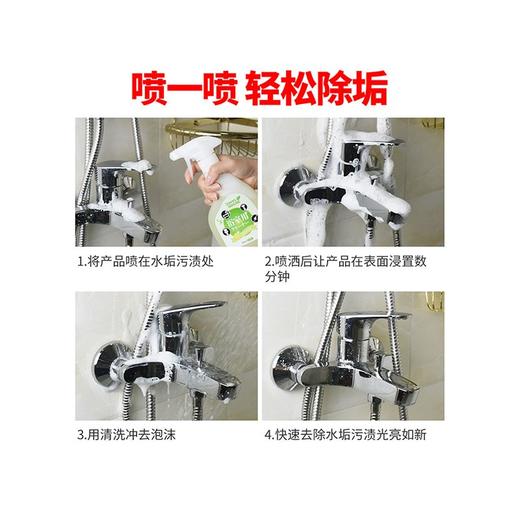 喷一喷 轻松除垢

浴室用

1.将产品喷在水垢污渍处

2.喷洒后让产品在表面浸置数分钟

3.用清洗冲去泡沫

4.快速去除水垢污渍光亮如新