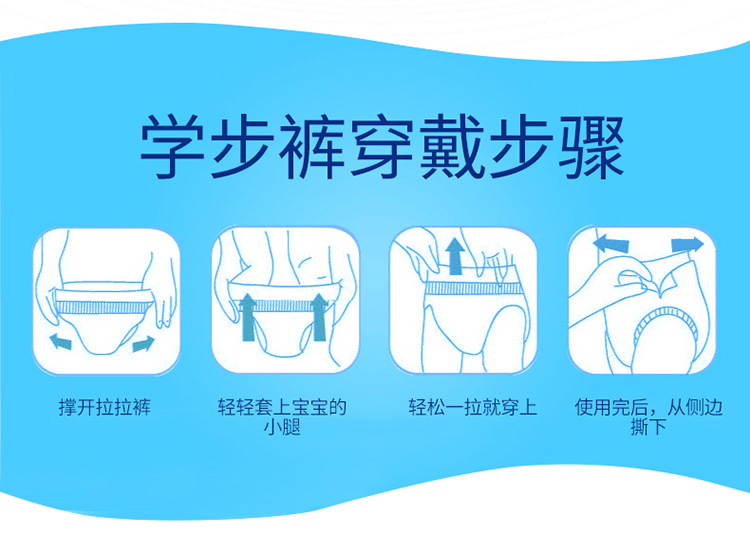 学步裤穿戴步骤

撑开拉拉裤

轻轻套上宝宝的小腿

轻松一拉就穿上

使用完后，从侧边撕下