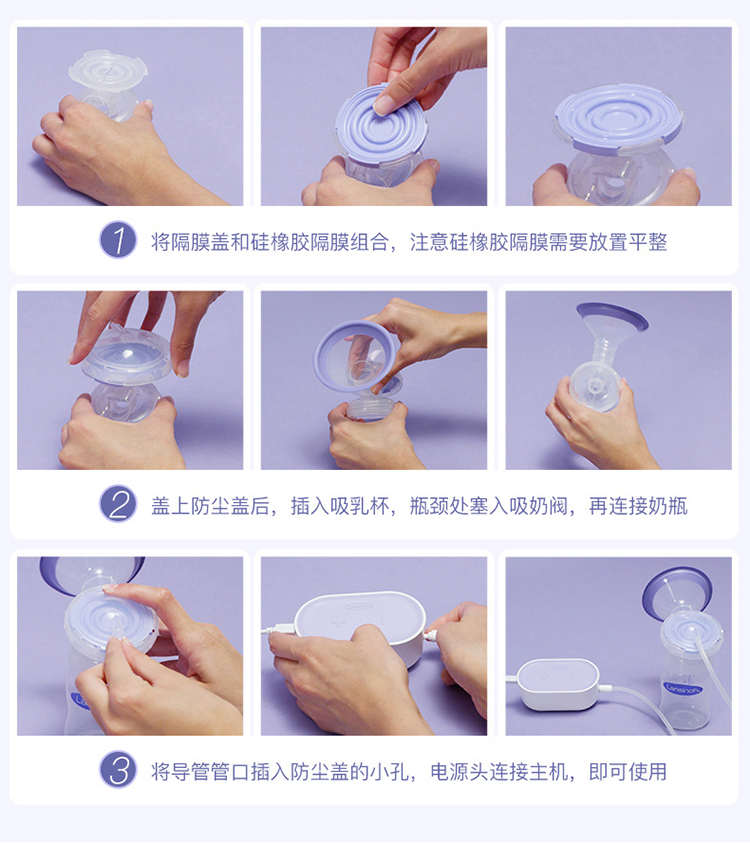 1 将隔膜盖和硅橡胶隔膜组合，注意硅橡胶隔膜需要放置平整

2 盖上防尘盖后，插入吸乳杯，瓶颈处塞入吸奶阀，再连接奶瓶

Lansinoh

3 将导管管口插入防尘盖的小孔，电源头连接主机，即可使用