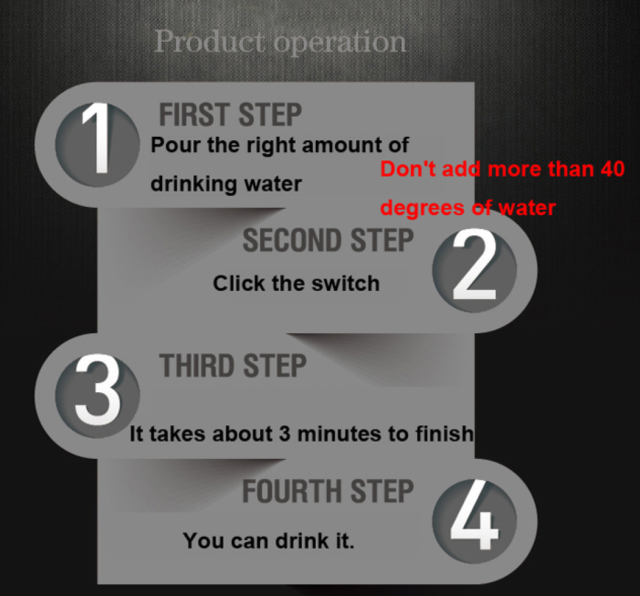 Product operation

1

FIRST STEP

Pour the right amount of drinking water

Don't add more than 40 degrees of water

SECOND STEP

Click the switch

2

3

THIRD STEP

It takes about 3 minutes to finish

FOURTH STEP

You can drink it.

4