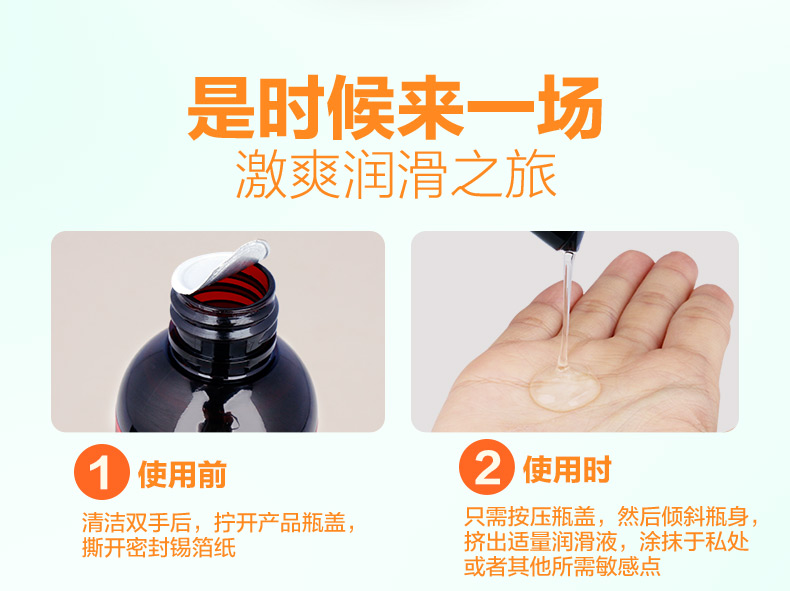 是时候来一场
激爽润滑之旅

1 使用前

清洁双手后，拧开产品瓶盖，撕开密封锡箔纸

2 使用时

只需按压瓶盖，然后倾斜瓶身，挤出适量润滑液，涂抹于私处或者其他所需敏感点