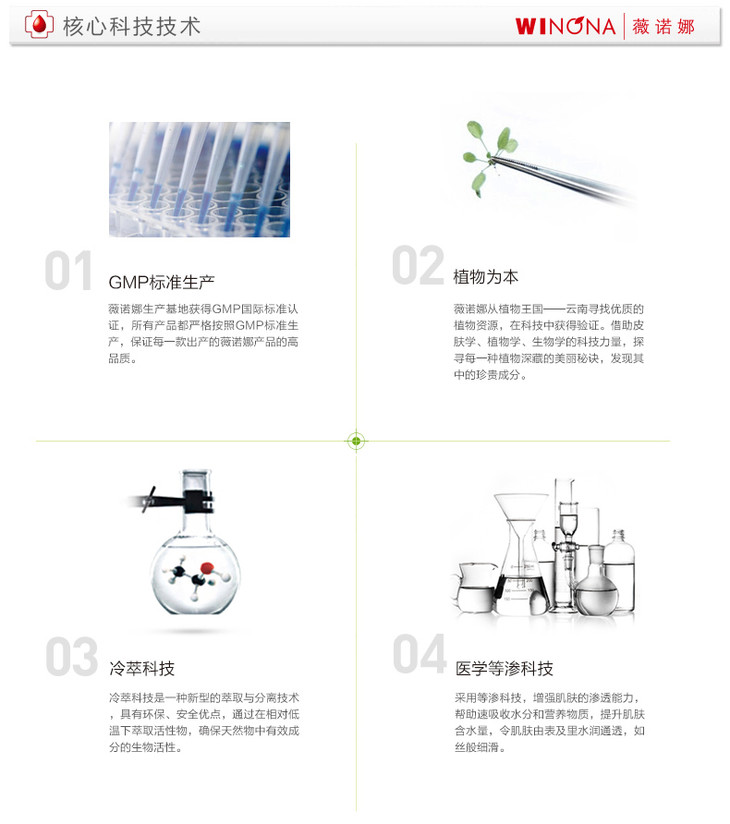 核心科技技术

WINONA 薇诺娜

01

GMP标准生产

薇诺娜生产基地获得GMP国际标准认证，所有产品都严格按照GMP标准生产，保证每一款出产的薇诺娜产品的高品质。

02

植物为本

薇诺娜从植物王国——云南寻找优质的植物资源，在科技中获得验证。借助皮肤学、植物学、生物学的科技力量，探寻每一种植物深藏的美丽秘诀，发现其中的珍贵成分。

03

冷萃科技

冷萃科技是一种新型的萃取与分离技术，具有环保、安全优点，通过在相对低温下萃取活性物，确保天然物中有效成分的生物活性。

04

医学等渗科技

采用等渗科技，增强肌肤的渗透能力，帮助速吸收水分和营养物质，提升肌肤含水量，令肌肤由表及里水润通透，如丝般细滑。