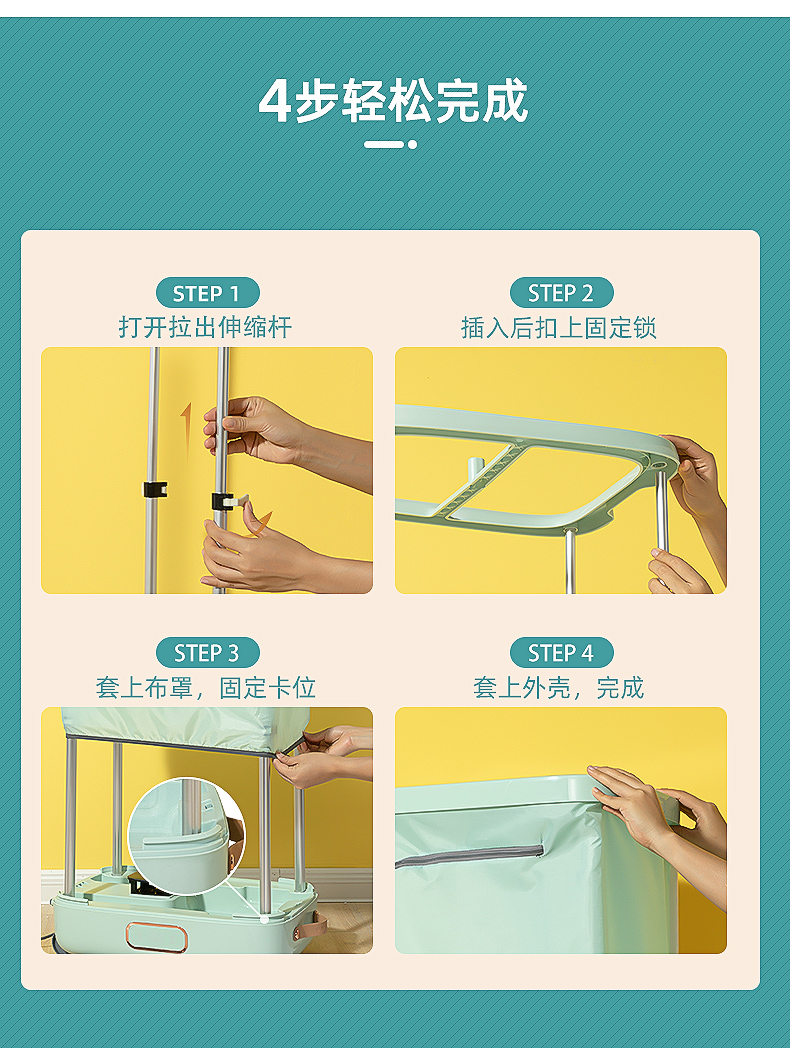 4步轻松完成

STEP 1
打开拉出伸缩杆

STEP 2
插入后扣上固定锁

STEP 3
套上布罩，固定卡位

STEP 4
套上外壳，完成