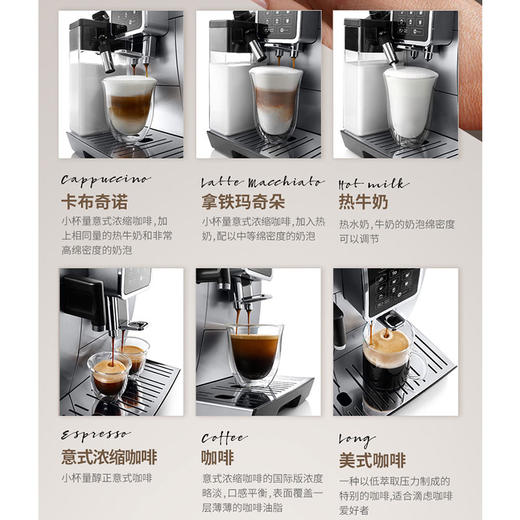 Cappuccino
卡布奇诺
小杯量意式浓缩咖啡，加上相同量的热牛奶和非常高绵密度的奶泡

Latte Macchiato
拿铁玛奇朵
小杯量意式浓缩咖啡，加入热奶，配以中等绵密度的奶泡

Hot milk
热牛奶
热水奶，牛奶的奶泡绵密度可以调节

Espresso
意式浓缩咖啡
小杯量醇正意式咖啡

Coffee
咖啡
意式浓缩咖啡的国际版浓度略淡，口感平衡，表面覆盖一层薄薄的咖啡油脂

Long
美式咖啡
一种以低萃取压力制成的特别的咖啡，适合滴虑咖啡爱好者