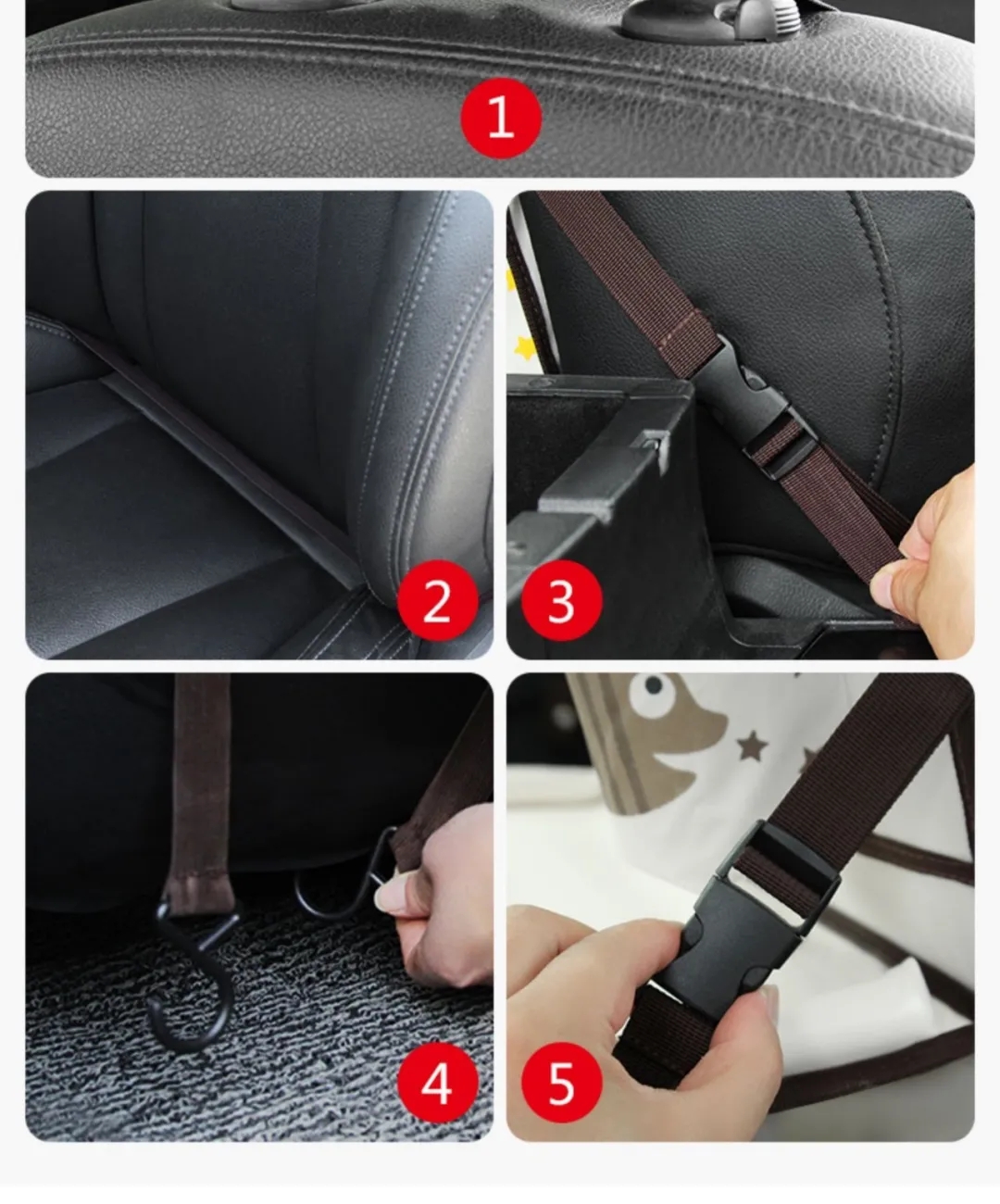 1

2

3

4

5