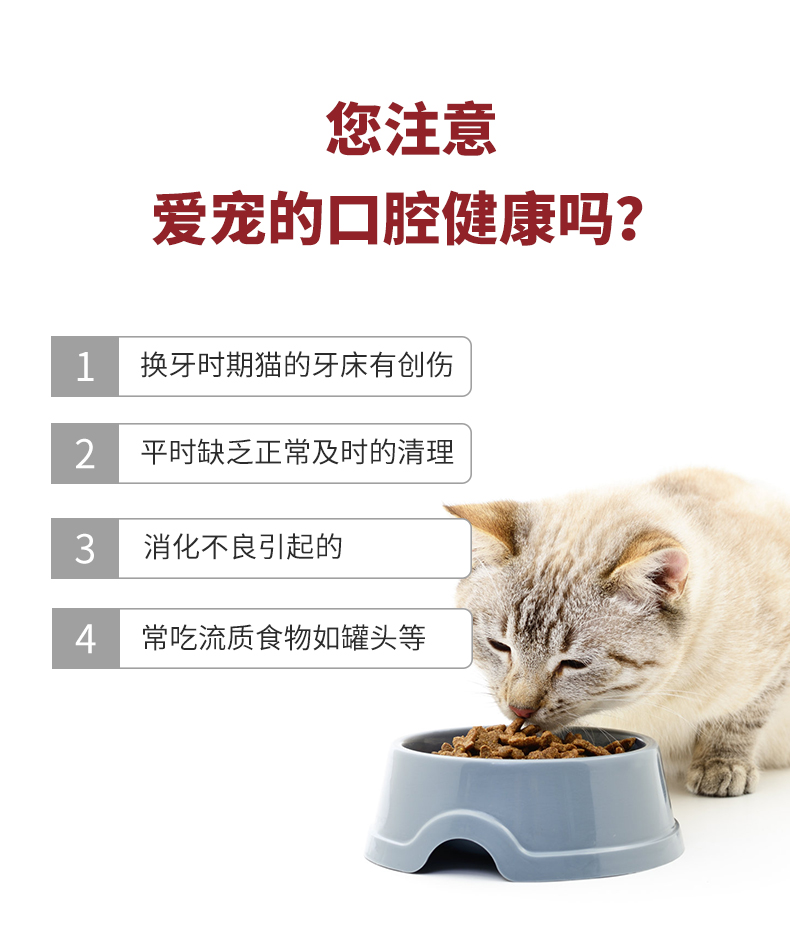 您注意
爱宠的口腔健康吗？

1 换牙时期猫的牙床有创伤

2 平时缺乏正常及时的清理

3 消化不良引起的

4 常吃流质食物如罐头等