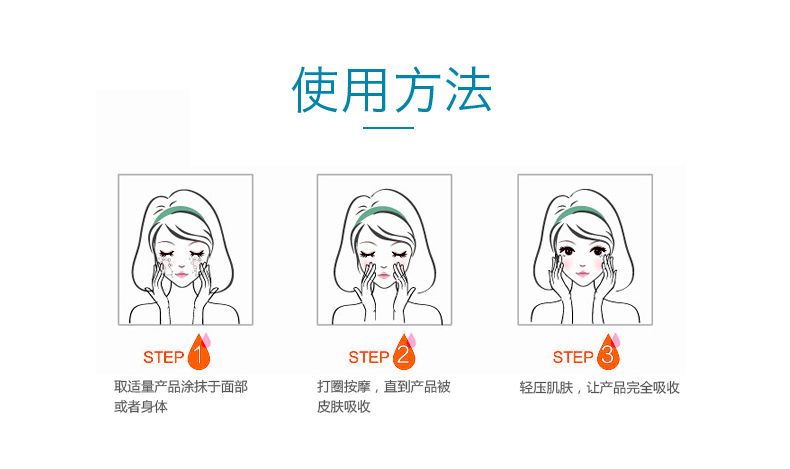 使用方法

STEP 1

取适量产品涂抹于面部或者身体

STEP 2

打圈按摩，直到产品被皮肤吸收

STEP 3

轻压肌肤，让产品完全吸收