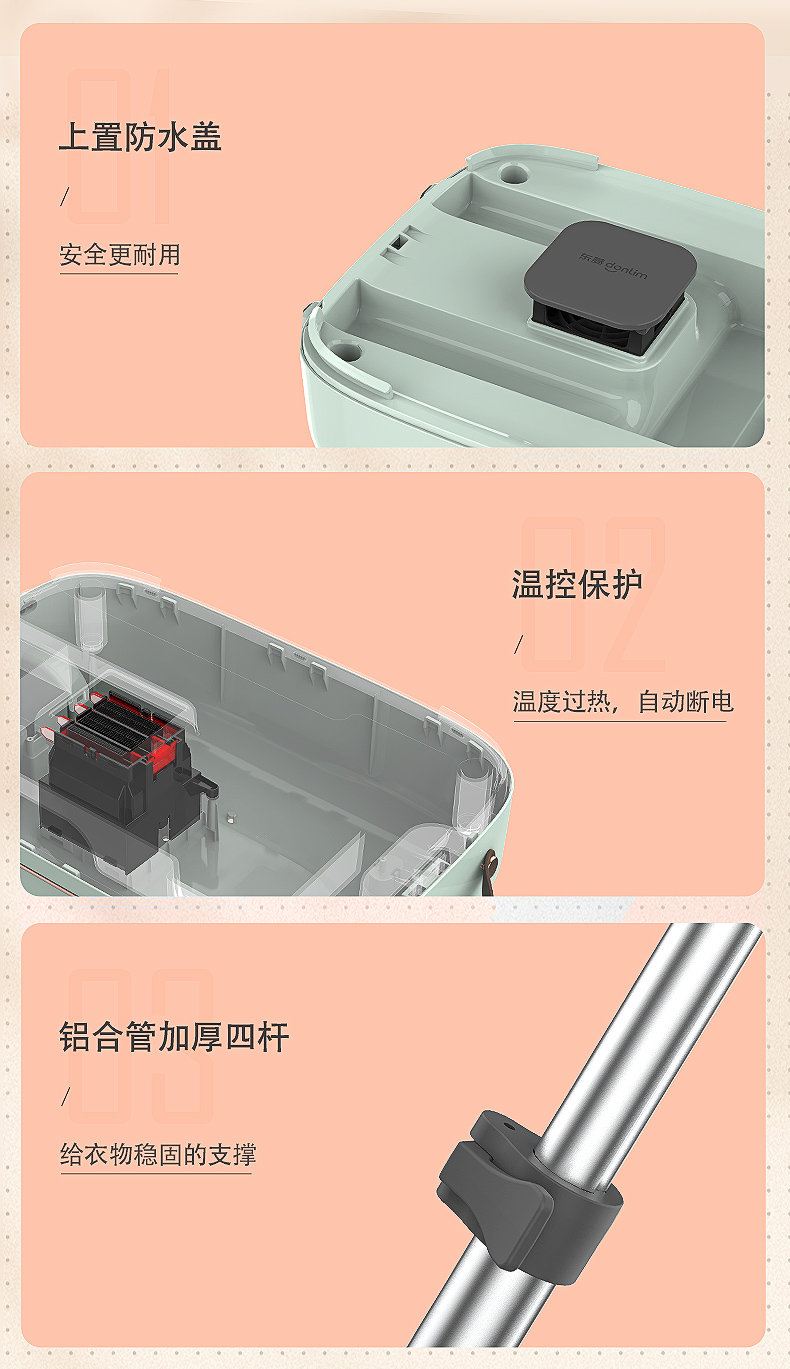 01

上置防水盖

/

安全更耐用

东菱 donlim

02

温控保护

/

温度过热，自动断电

03

铝合管加厚四杆

/

给衣物稳固的支撑