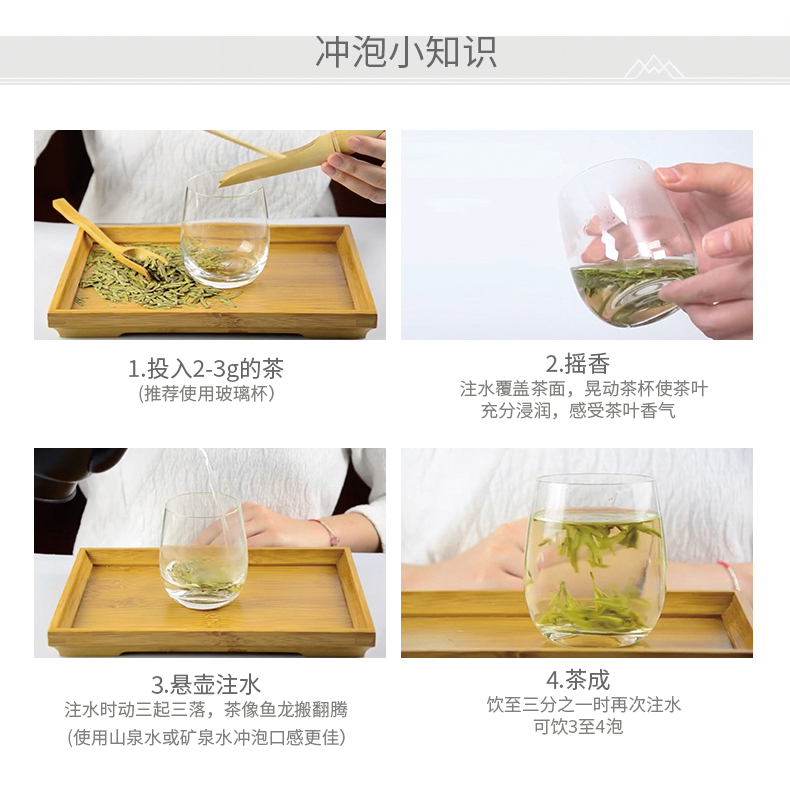 冲泡小知识

1.投入2-3g的茶
(推荐使用玻璃杯)

2.摇香
注水覆盖茶面，晃动茶杯使茶叶充分浸润，感受茶叶香气

3.悬壶注水
注水时动三起三落，茶像鱼龙搬翻腾
(使用山泉水或矿泉水冲泡口感更佳)

4.茶成
饮至三分之一时再次注水
可饮3至4泡