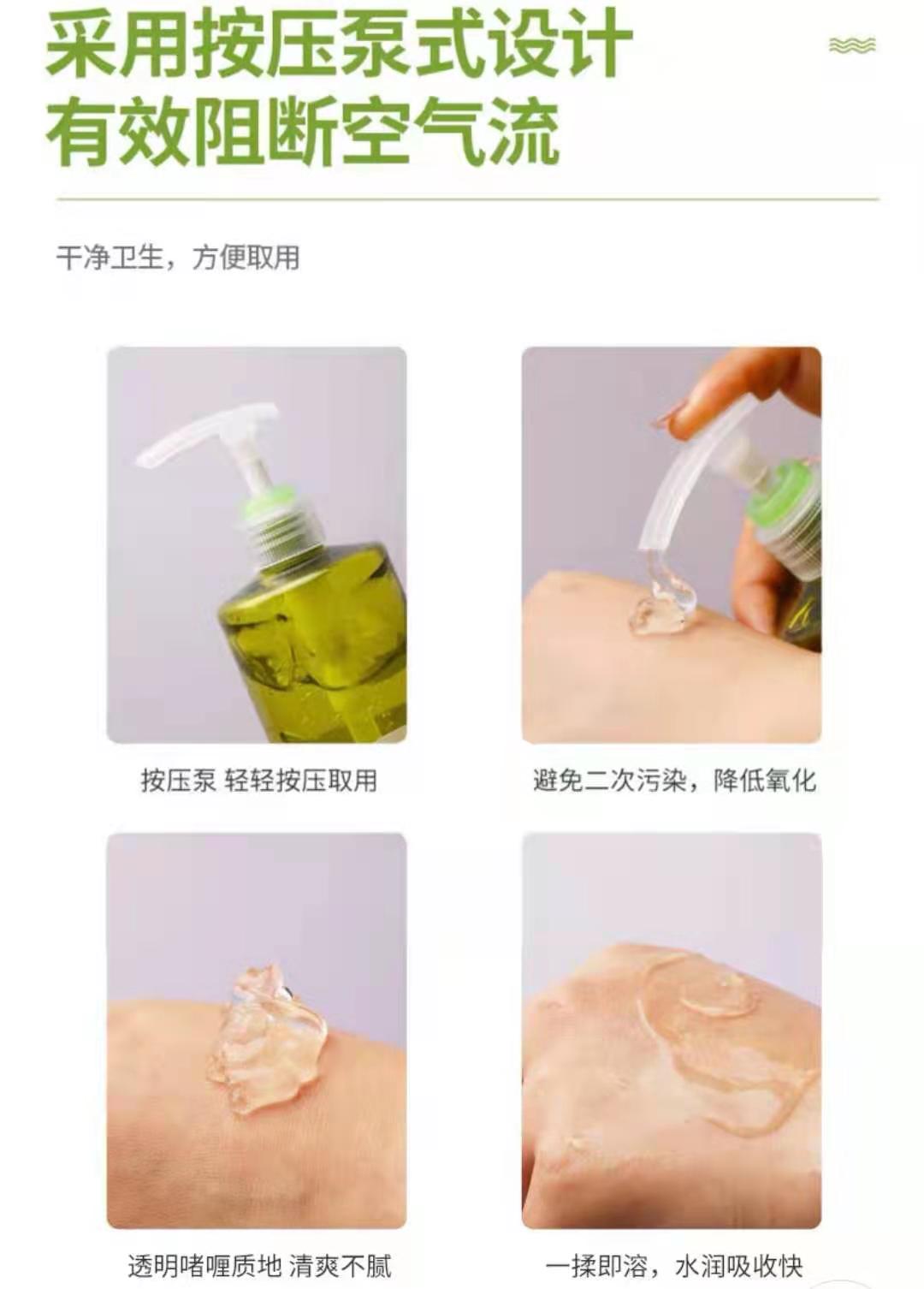 采用按压泵式设计
有效阻断空气流

干净卫生，方便取用

按压泵 轻轻按压取用

避免二次污染，降低氧化

透明啫喱质地 清爽不腻

一揉即溶，水润吸收快