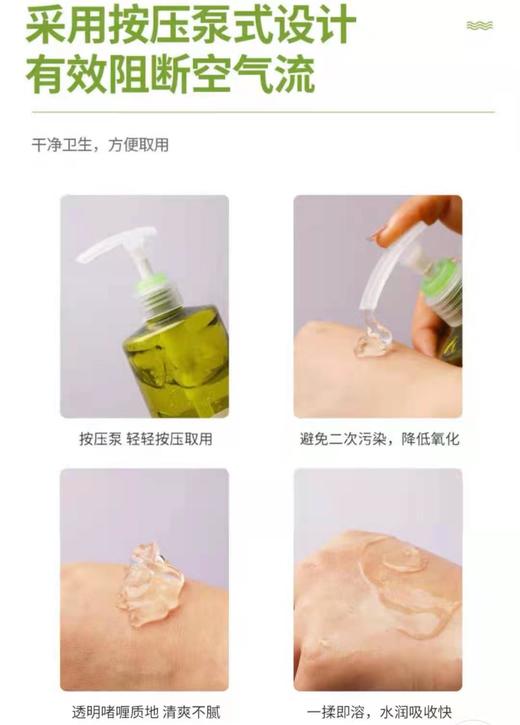 采用按压泵式设计
有效阻断空气流

干净卫生，方便取用

按压泵 轻轻按压取用

避免二次污染，降低氧化

透明啫喱质地 清爽不腻

一揉即溶，水润吸收快