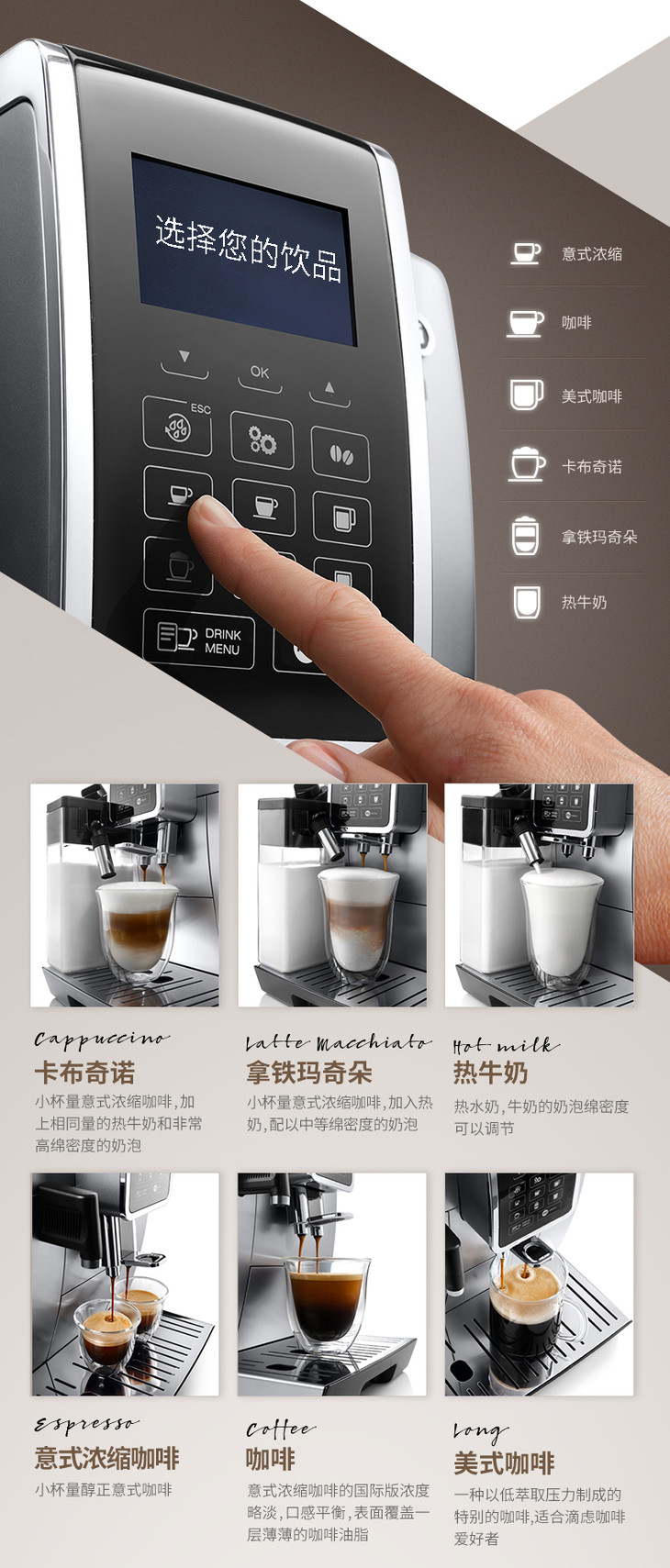 选择您的饮品

OK

ESC

DRINK MENU

意式浓缩

咖啡

美式咖啡

卡布奇诺

拿铁玛奇朵

热牛奶

Cappuccino
卡布奇诺
小杯量意式浓缩咖啡，加上相同量的热牛奶和非常高绵密度的奶泡

Latte Macchiato
拿铁玛奇朵
小杯量意式浓缩咖啡，加入热奶，配以中等绵密度的奶泡

Hot milk
热牛奶
热水奶，牛奶的奶泡绵密度可以调节

Espresso
意式浓缩咖啡
小杯量醇正意式咖啡

Coffee
咖啡
意式浓缩咖啡的国际版浓度略淡，口感平衡，表面覆盖一层薄薄的咖啡油脂

Long
美式咖啡
一种以低萃取压力制成的特别的咖啡，适合滴虑咖啡爱好者