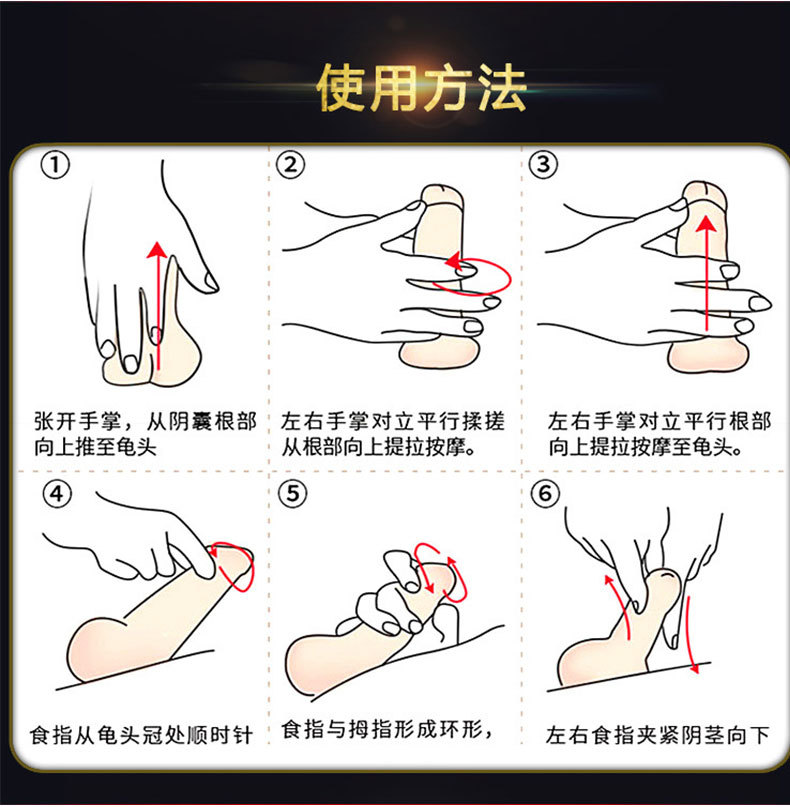 使用方法

①
张开手掌，从阴囊根部向上推至龟头

②
左右手掌对立平行揉搓从根部向上提拉按摩。

③
左右手掌对立平行根部向上提拉按摩至龟头。

④
食指从龟头冠处顺时针

⑤
食指与拇指形成环形，

⑥
左右食指夹紧阴茎向下