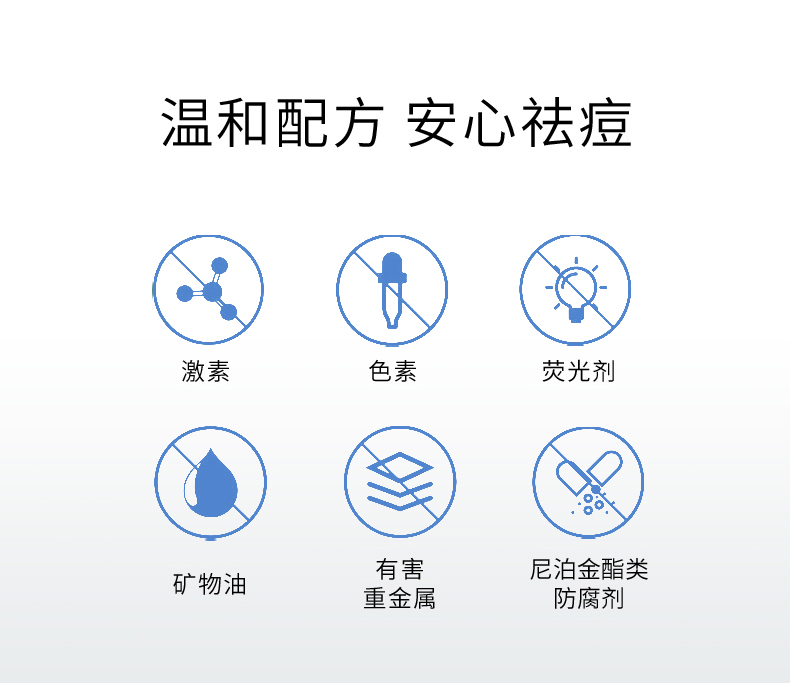 温和配方 安心祛痘

激素

色素

荧光剂

矿物油

有害
重金属

尼泊金酯类
防腐剂