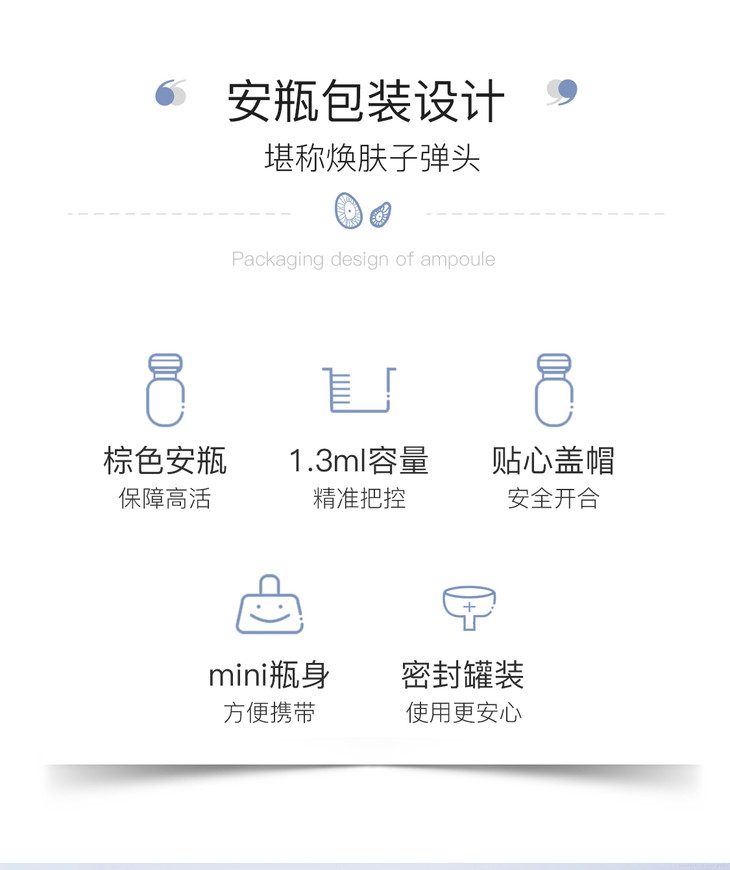 安瓶包装设计

堪称焕肤子弹头

Packaging design of ampoule

棕色安瓶
保障高活

1.3ml容量
精准把控

贴心盖帽
安全开合

mini瓶身
方便携带

密封罐装
使用更安心