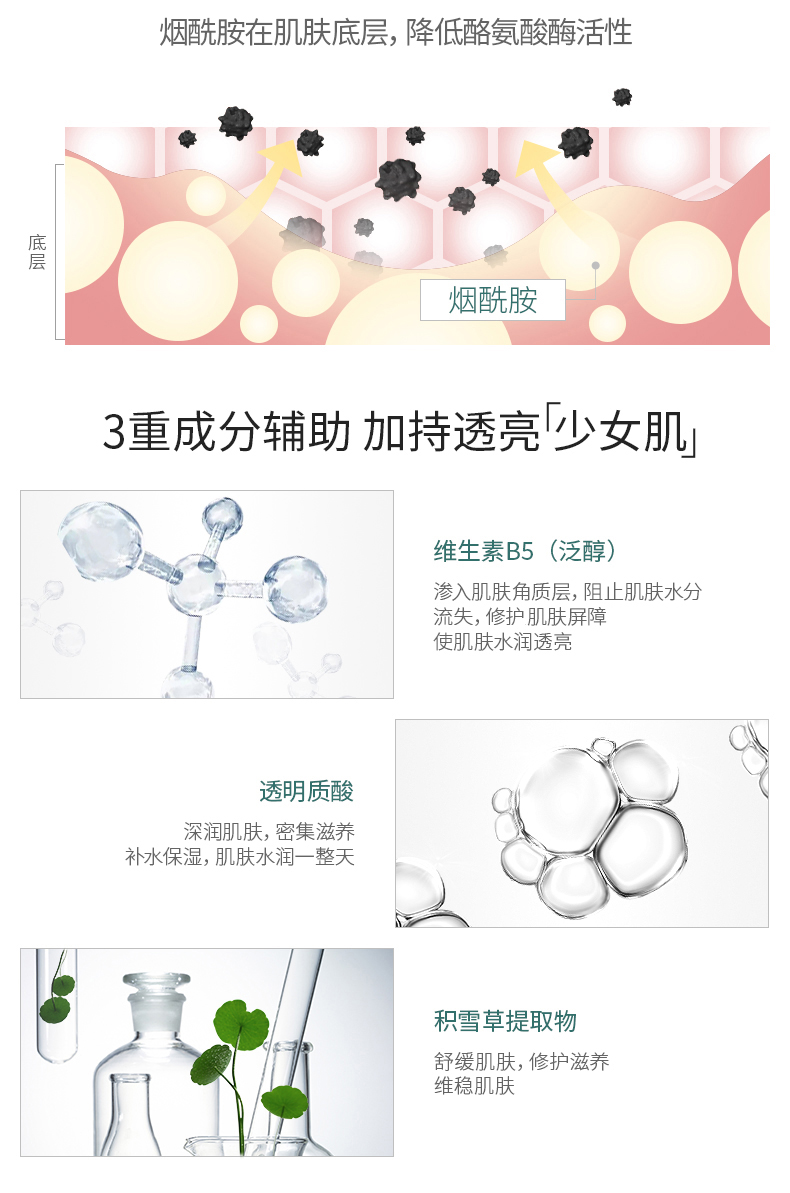 烟酰胺在肌肤底层，降低酪氨酸酶活性

底层

烟酰胺

3重成分辅助 加持透亮「少女肌」

维生素B5（泛醇）

渗入肌肤角质层，阻止肌肤水分流失，修护肌肤屏障
使肌肤水润透亮

透明质酸

深润肌肤，密集滋养
补水保湿，肌肤水润一整天

积雪草提取物

舒缓肌肤，修护滋养
维稳肌肤