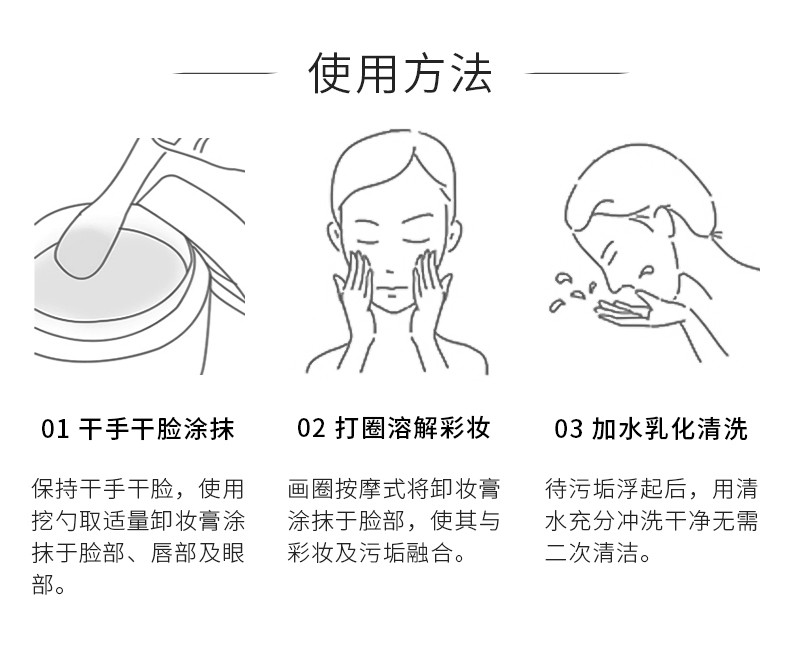 使用方法

01 干手干脸涂抹

保持干手干脸，使用挖勺取适量卸妆膏涂抹于脸部、唇部及眼部。

02 打圈溶解彩妆

画圈按摩式将卸妆膏涂抹于脸部，使其与彩妆及污垢融合。

03 加水乳化清洗

待污垢浮起后，用清水充分冲洗干净无需二次清洁。