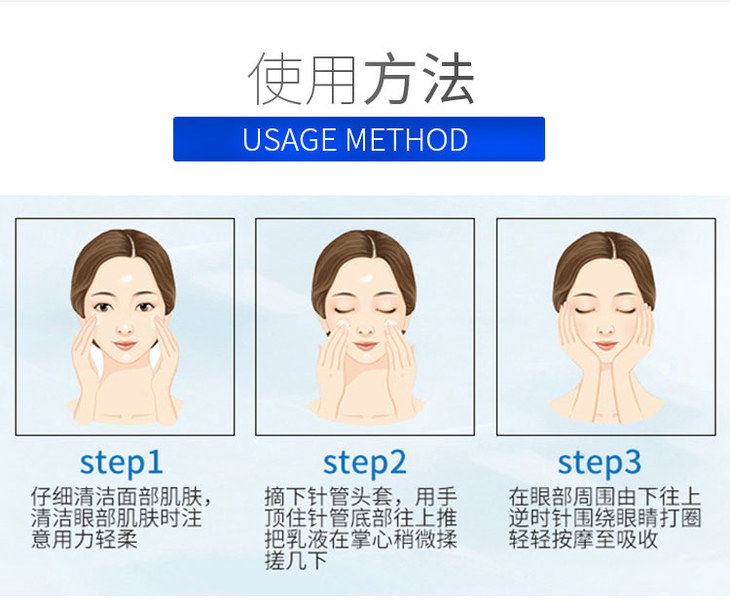 使用方法

USAGE METHOD

step1

仔细清洁面部肌肤，清洁眼部肌肤时注意用力轻柔

step2

摘下针管头套，用手顶住针管底部往上推把乳液在掌心稍微揉搓几下

step3

在眼部周围由下往上逆时针围绕眼睛打圈轻轻按摩至吸收