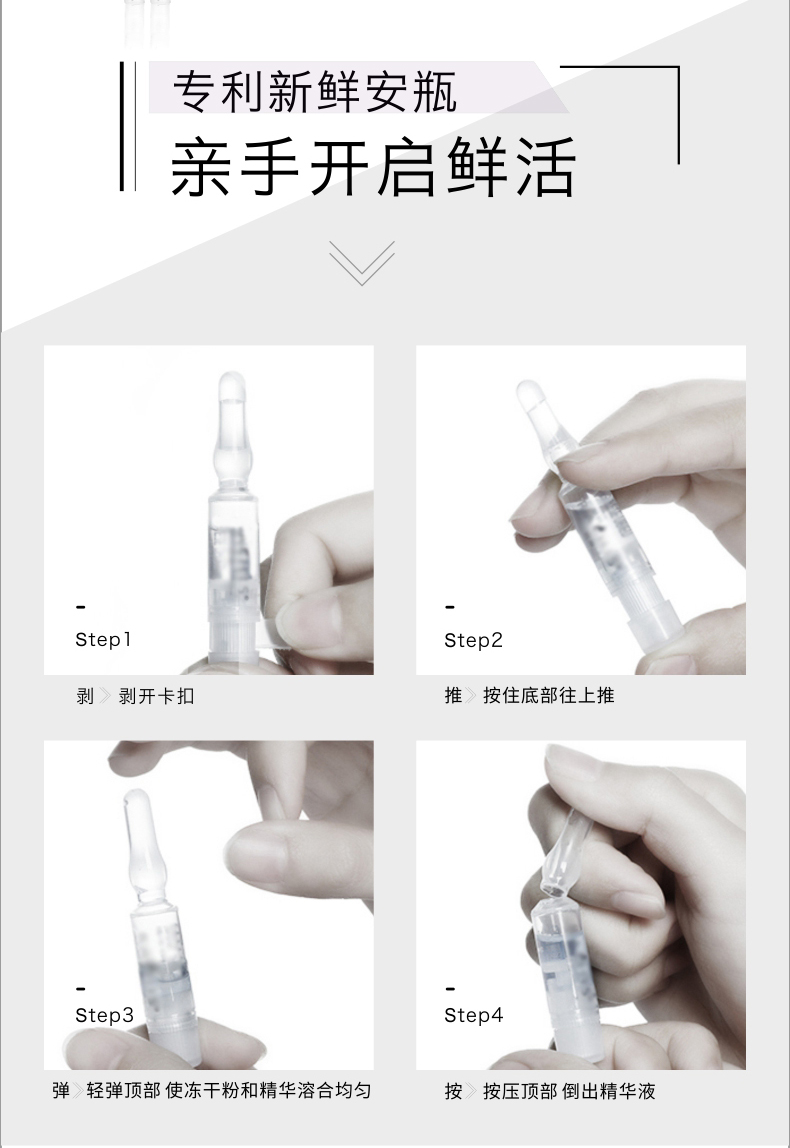 专利新鲜安瓶
亲手开启鲜活

-
Step1

剥 剥开卡扣

-
Step2

推 按住底部往上推

-
Step3

弹 轻弹顶部 使冻干粉和精华溶合均匀

-
Step4

按 按压顶部 倒出精华液